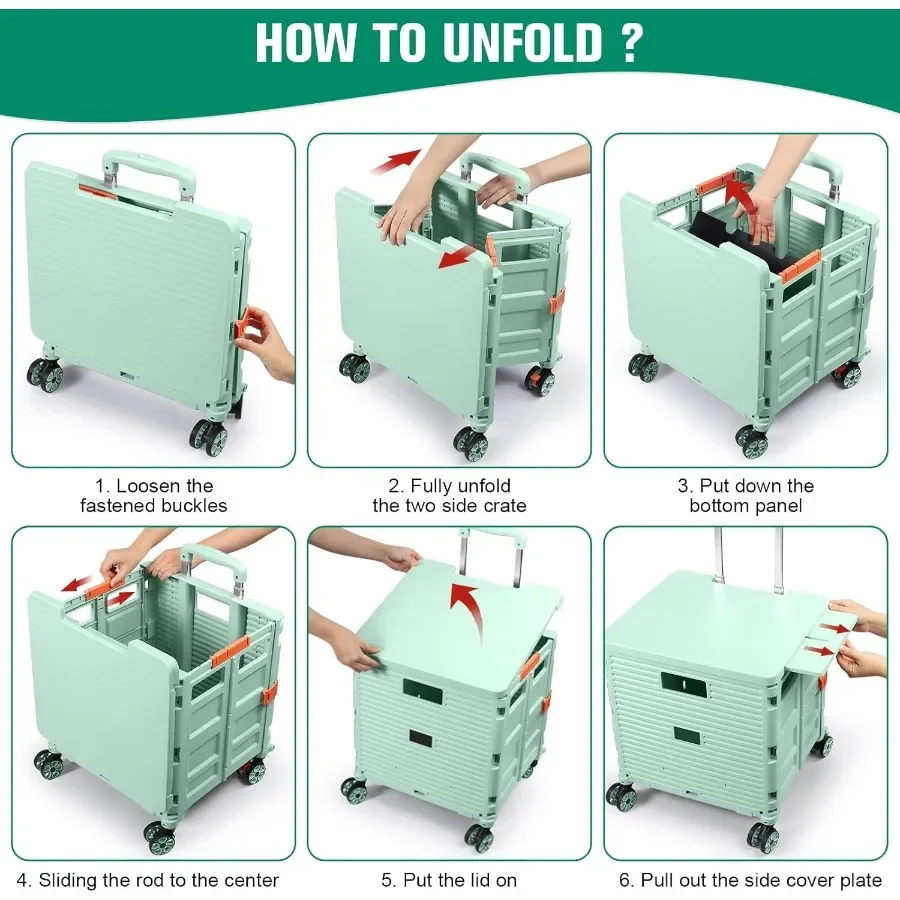 HOW TO UNFOLD ?

1. Loosen the fastened buckles

2. Fully unfold the two side crate

3. Put down the bottom panel

4. Sliding the rod to the center

5. Put the lid on

6. Pull out the side cover plate