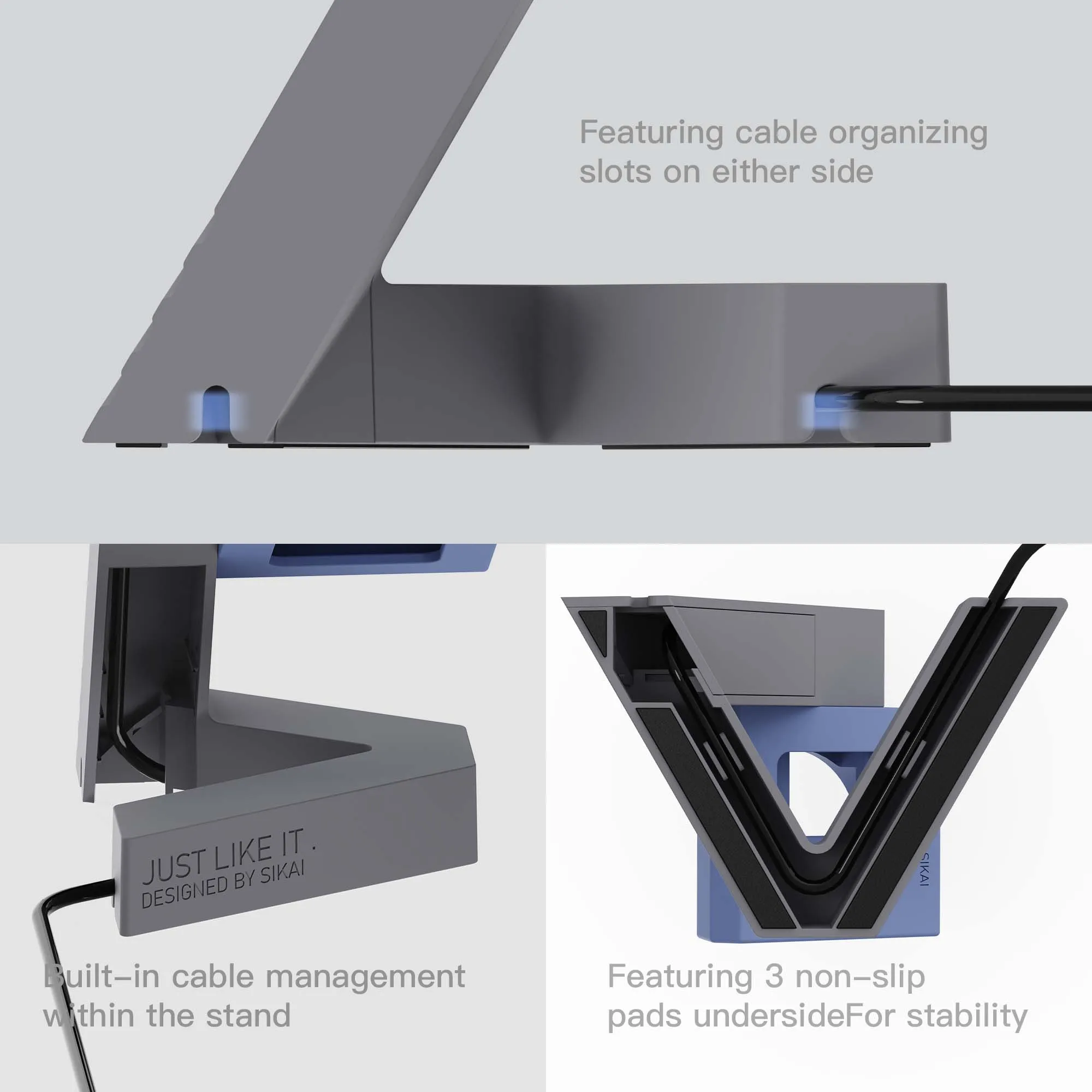 Featuring cable organizing slots on either side

JUST LIKE IT.
DESIGNED BY SIKAI

SIKAI

Built-in cable management within the stand

Featuring 3 non-slip pads undersideFor stability