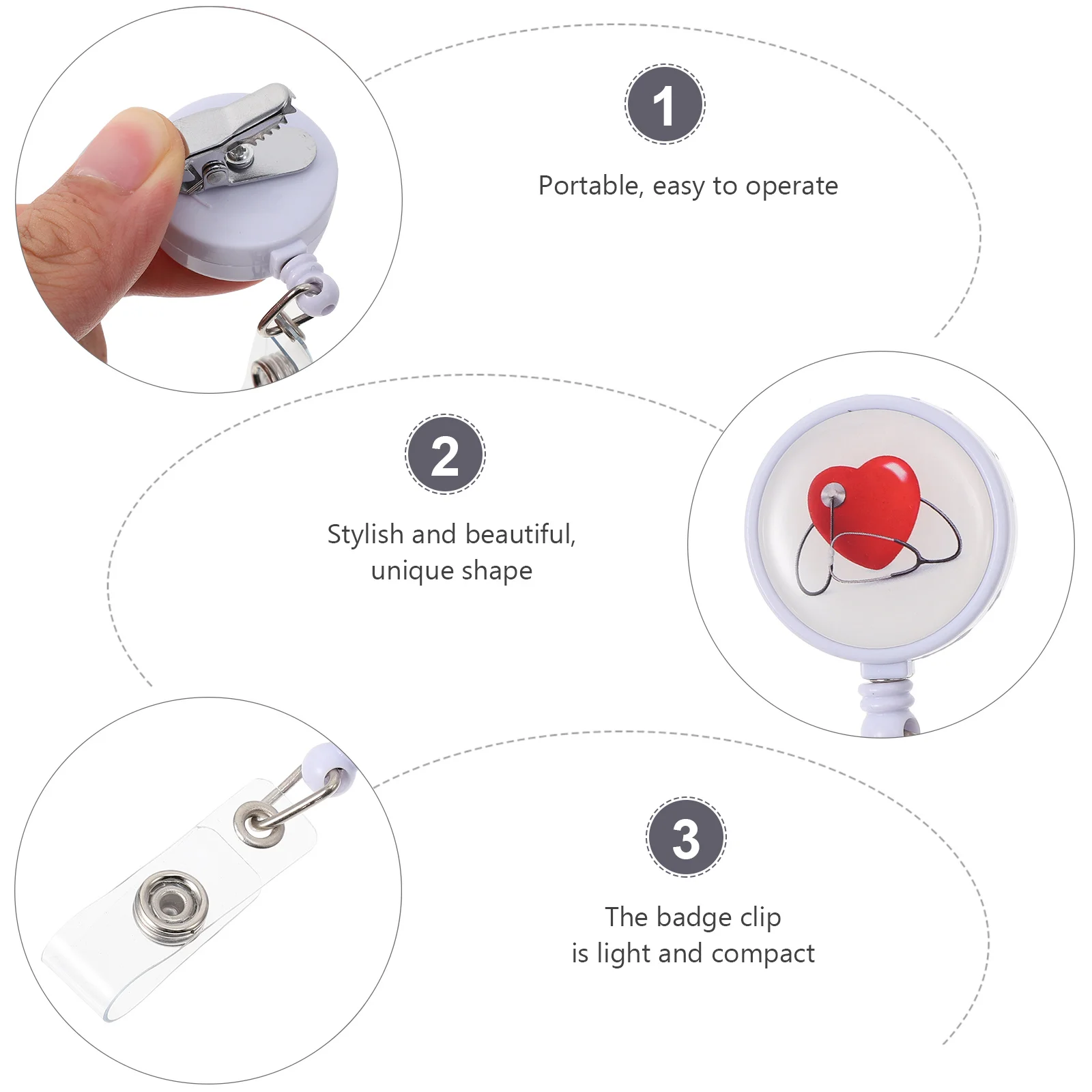 1

Portable, easy to operate

2

Stylish and beautiful, unique shape

3

The badge clip is light and compact