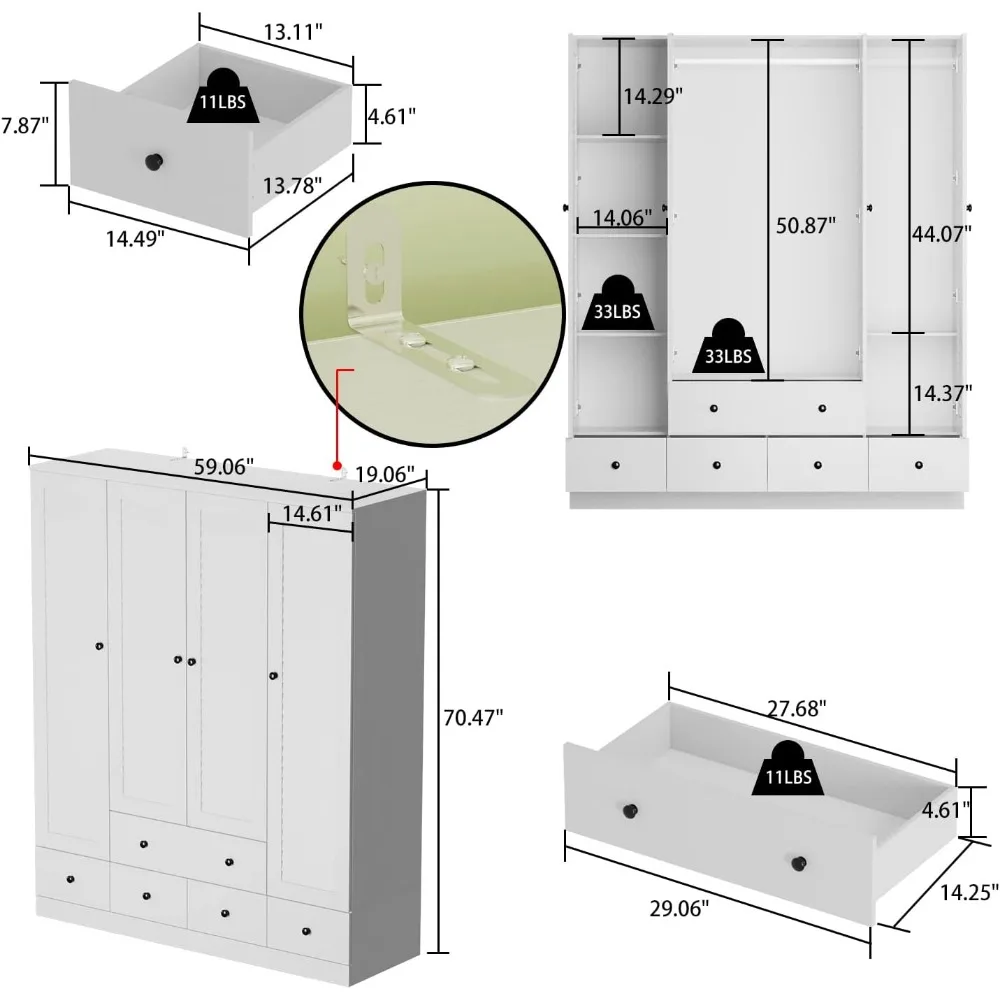 13.11"

11LBS

7.87"

4.61"

13.78"

14.49"

14.29"

14.06"

50.87"

44.07"

33LBS

33LBS

14.37"

59.06"

19.06"

14.61"

70.47"

27.68"

11LBS

4.61"

29.06"

14.25"