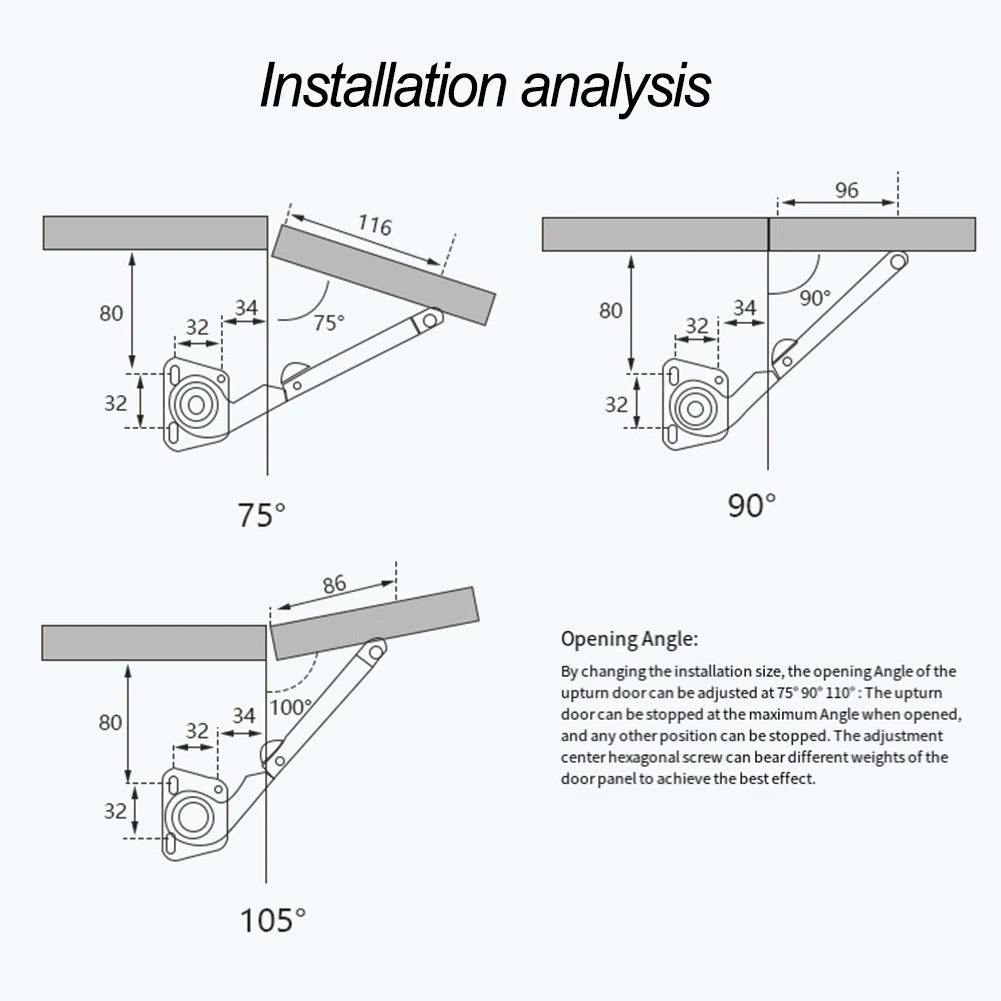 Installation analysis

116

80

32

34

75°

32

75°

96

80

32

34

90°

32

90°

86

80

32

34

100°

32

105°

Opening Angle:

By changing the installation size, the opening Angle of the upturn door can be adjusted at 75° 90° 110° : The upturn door can be stopped at the maximum Angle when opened, and any other position can be stopped. The adjustment center hexagonal screw can bear different weights of the door panel to achieve the best effect.