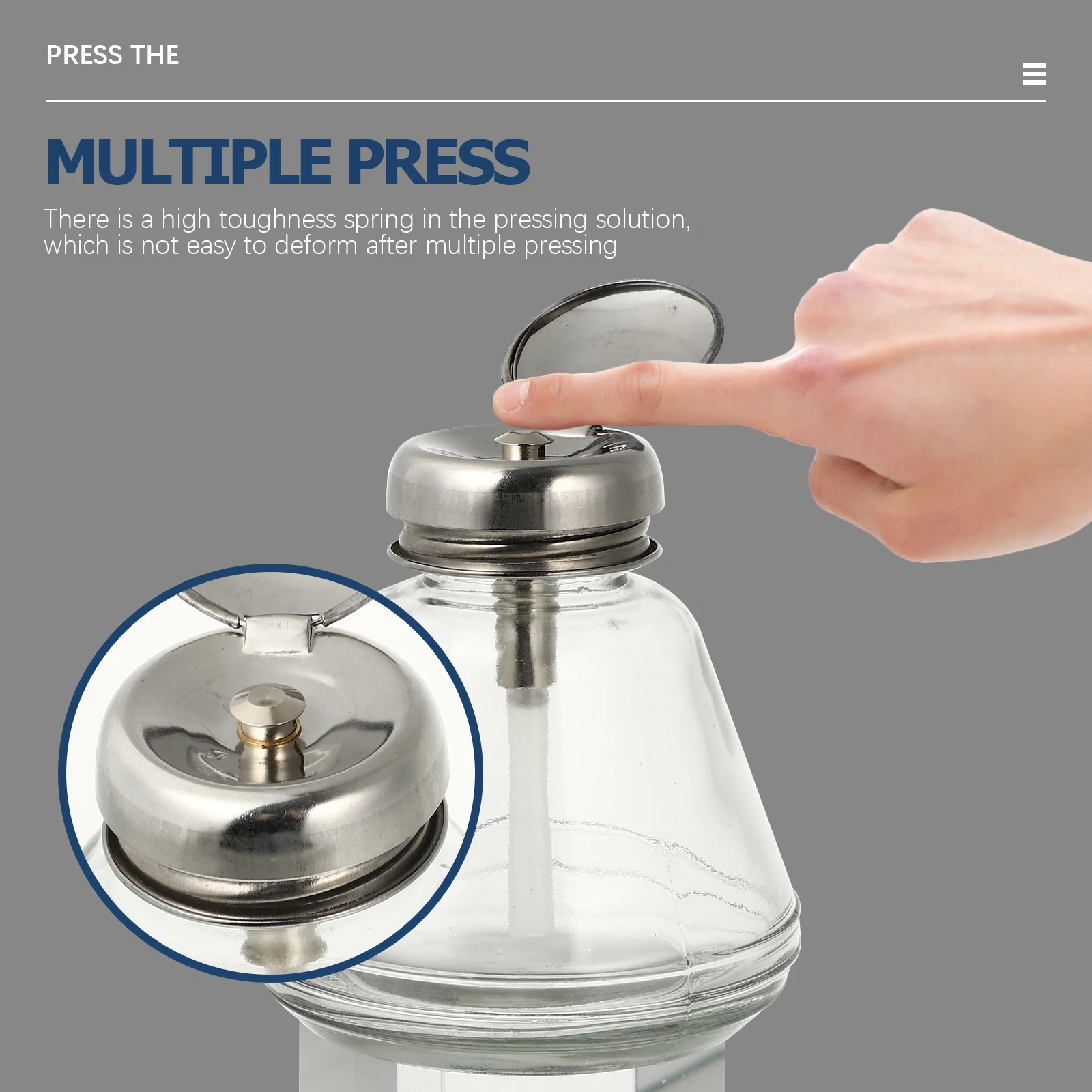 PRESS THE

MULTIPLE PRESS

There is a high toughness spring in the pressing solution, which is not easy to deform after multiple pressing