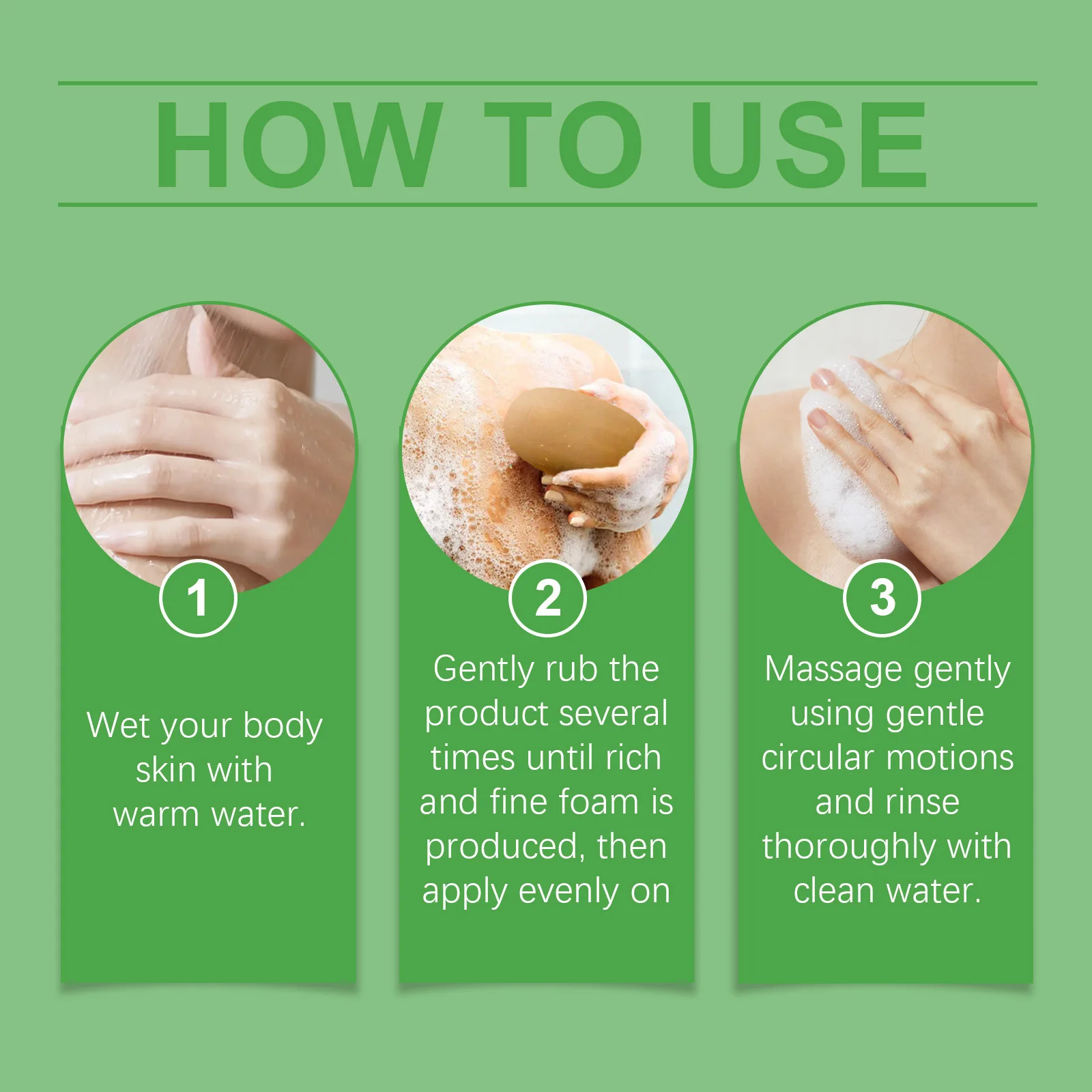 HOW TO USE

1

Wet your body skin with warm water.

2

Gently rub the product several times until rich and fine foam is produced, then apply evenly on

3

Massage gently using gentle circular motions and rinse thoroughly with clean water.