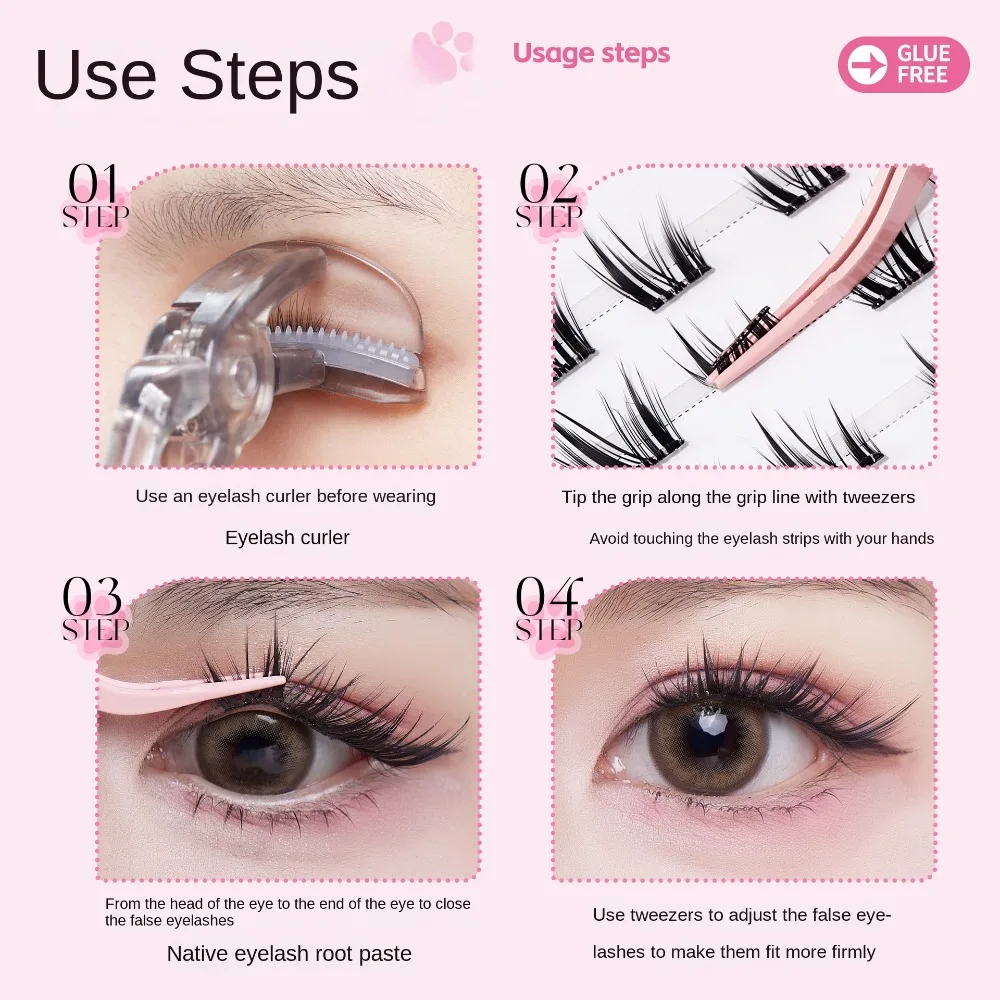 Use Steps

Usage steps

GLUE FREE

01 STEP

Use an eyelash curler before wearing

Eyelash curler

02 STEP

Tip the grip along the grip line with tweezers

Avoid touching the eyelash strips with your hands

03 STEP

From the head of the eye to the end of the eye to close the false eyelashes

Native eyelash root paste

04 STEP

Use tweezers to adjust the false eyelashes to make them fit more firmly