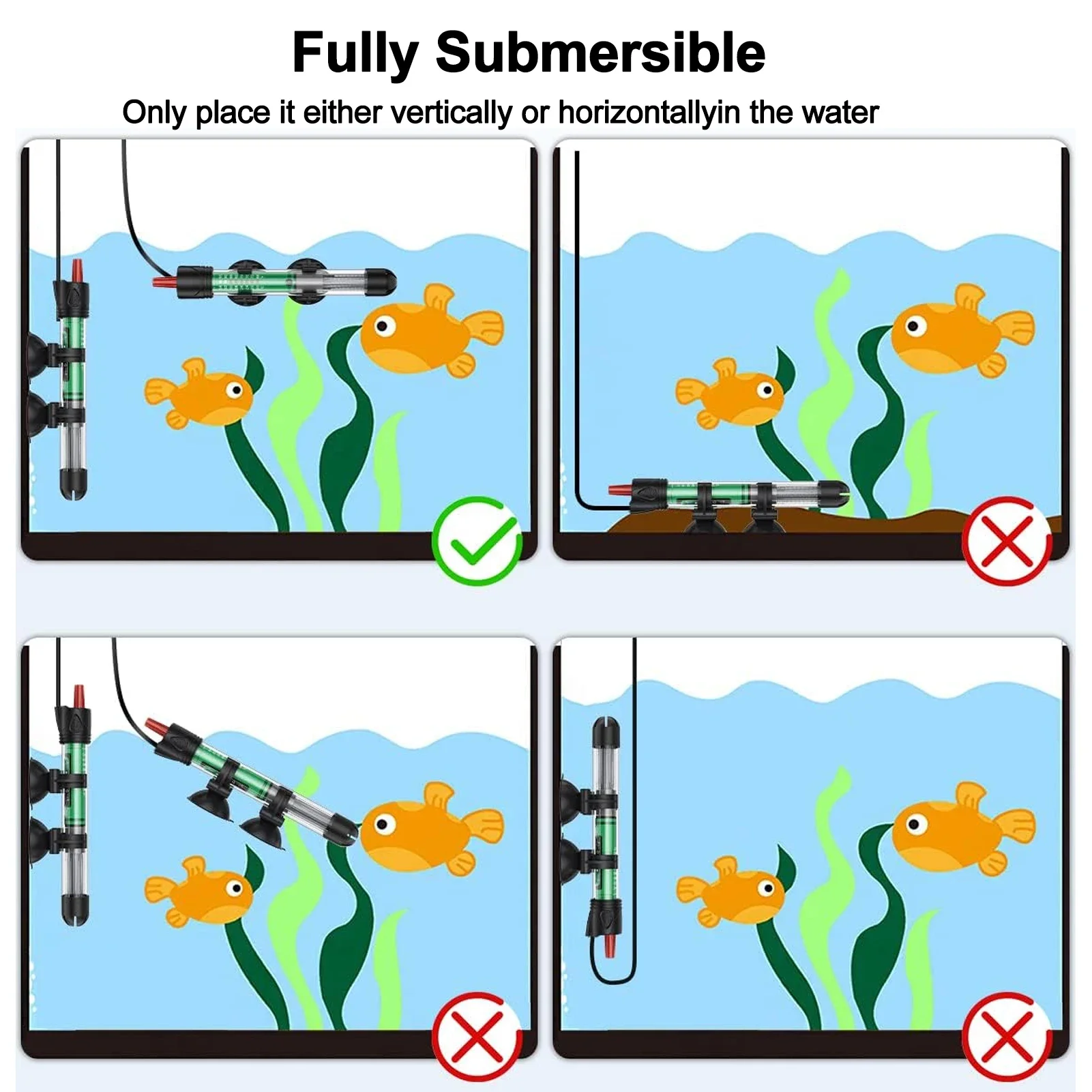 Fully Submersible

Only place it either vertically or horizontallyin the water