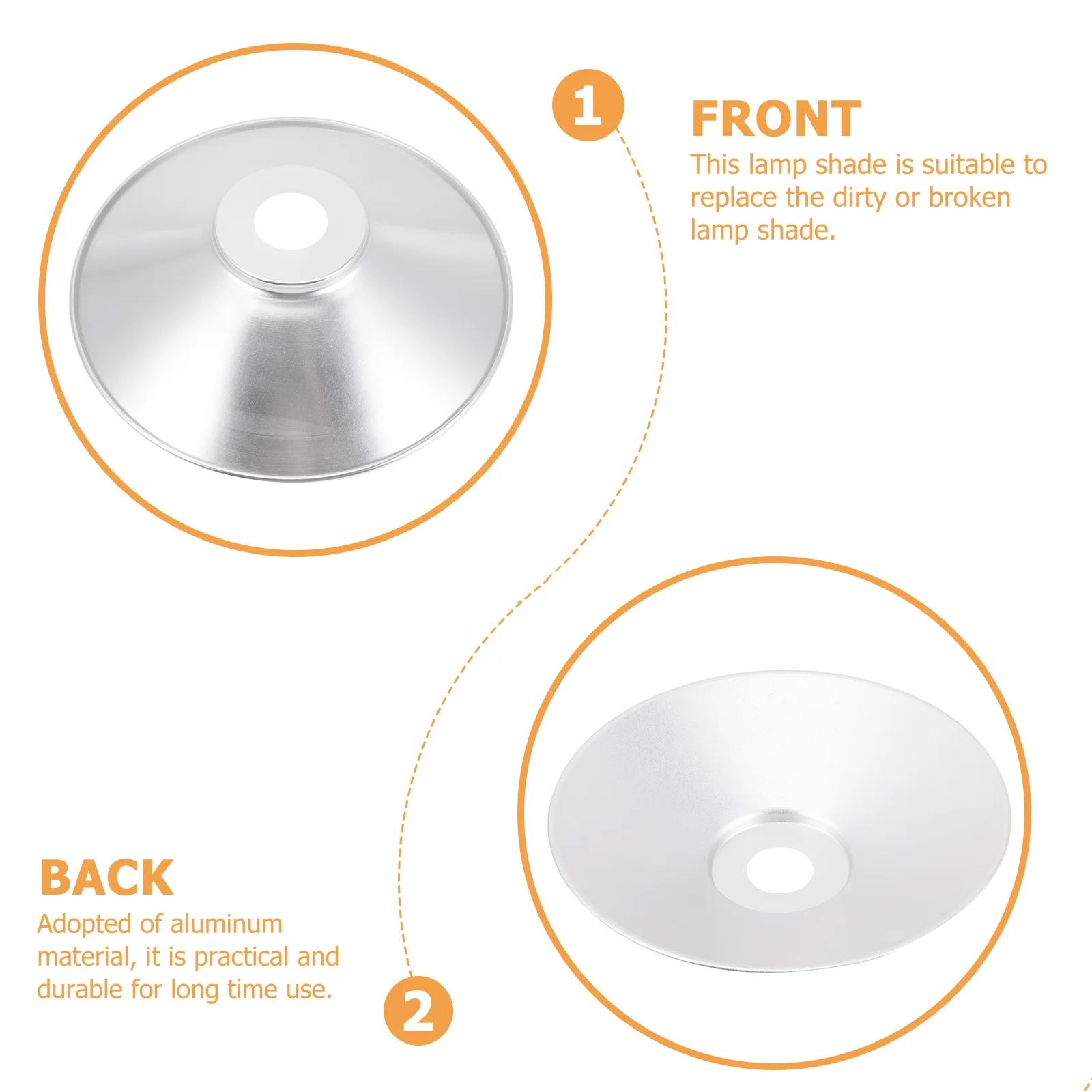 1

FRONT

This lamp shade is suitable to replace the dirty or broken lamp shade.

BACK

Adopted of aluminum material, it is practical and durable for long time use.

2