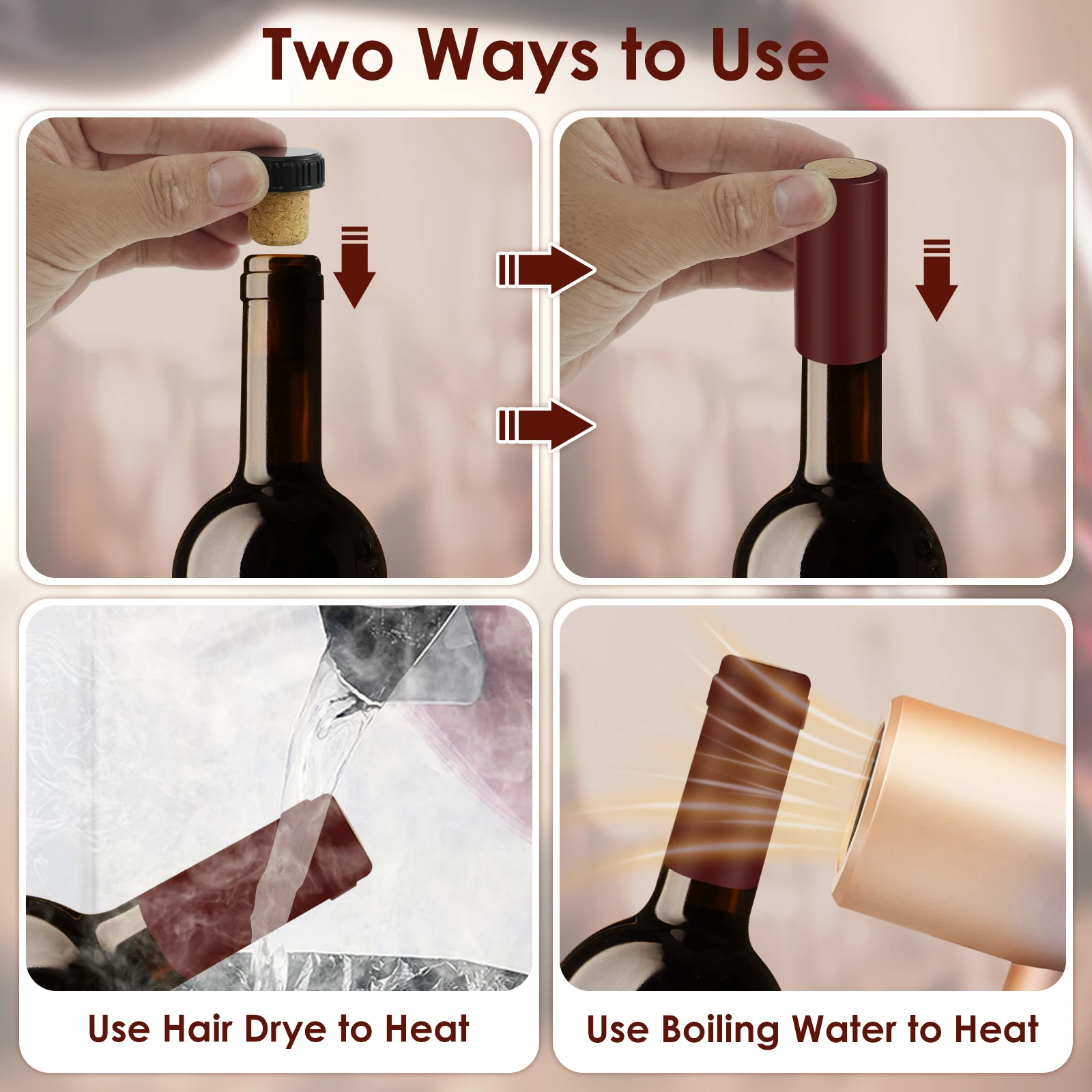 Two Ways to Use

Use Hair Drye to Heat

Use Boiling Water to Heat