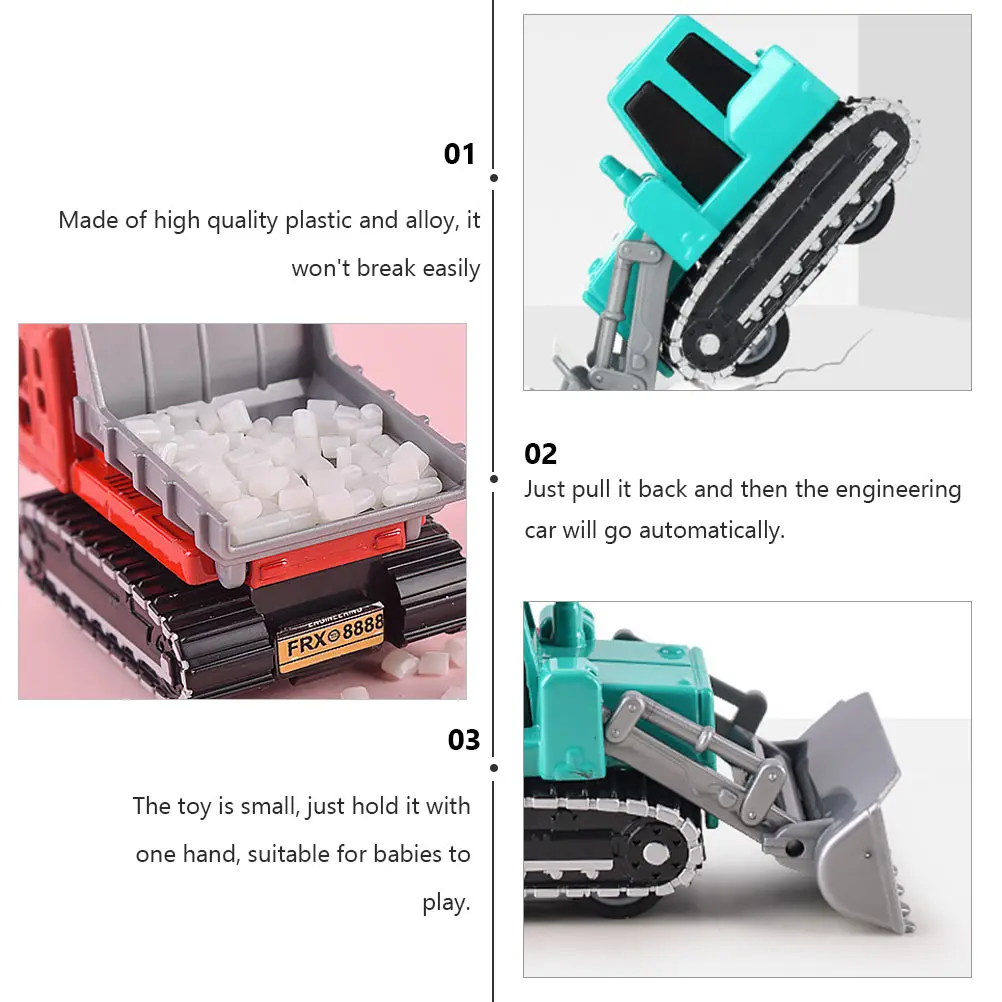 01

Made of high quality plastic and alloy, it won't break easily

ENGINEERING
FRX 8888

02

Just pull it back and then the engineering car will go automatically.

03

The toy is small, just hold it with one hand, suitable for babies to play.