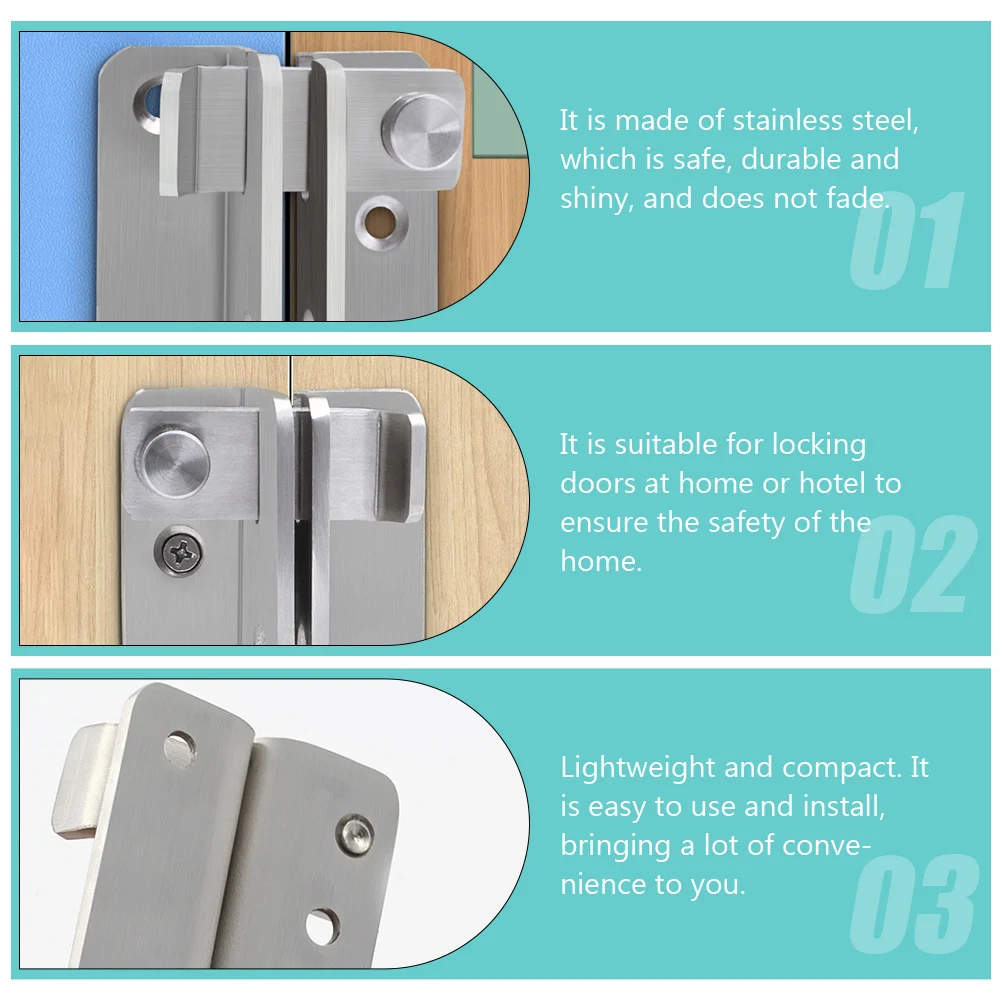 It is made of stainless steel, which is safe, durable and shiny, and does not fade.

01

It is suitable for locking doors at home or hotel to ensure the safety of the home.

02

Lightweight and compact. It is easy to use and install, bringing a lot of convenience to you.

03