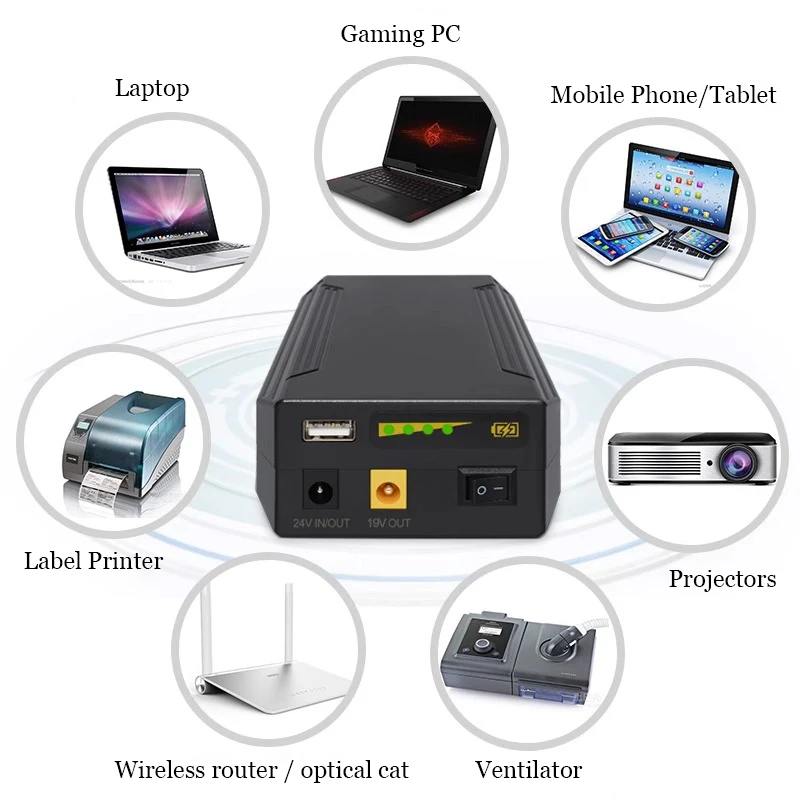 Gaming PC

Laptop

Mobile Phone/Tablet

24V IN/OUT

19V OUT

Label Printer

Projectors

Wireless router / optical cat

Ventilator