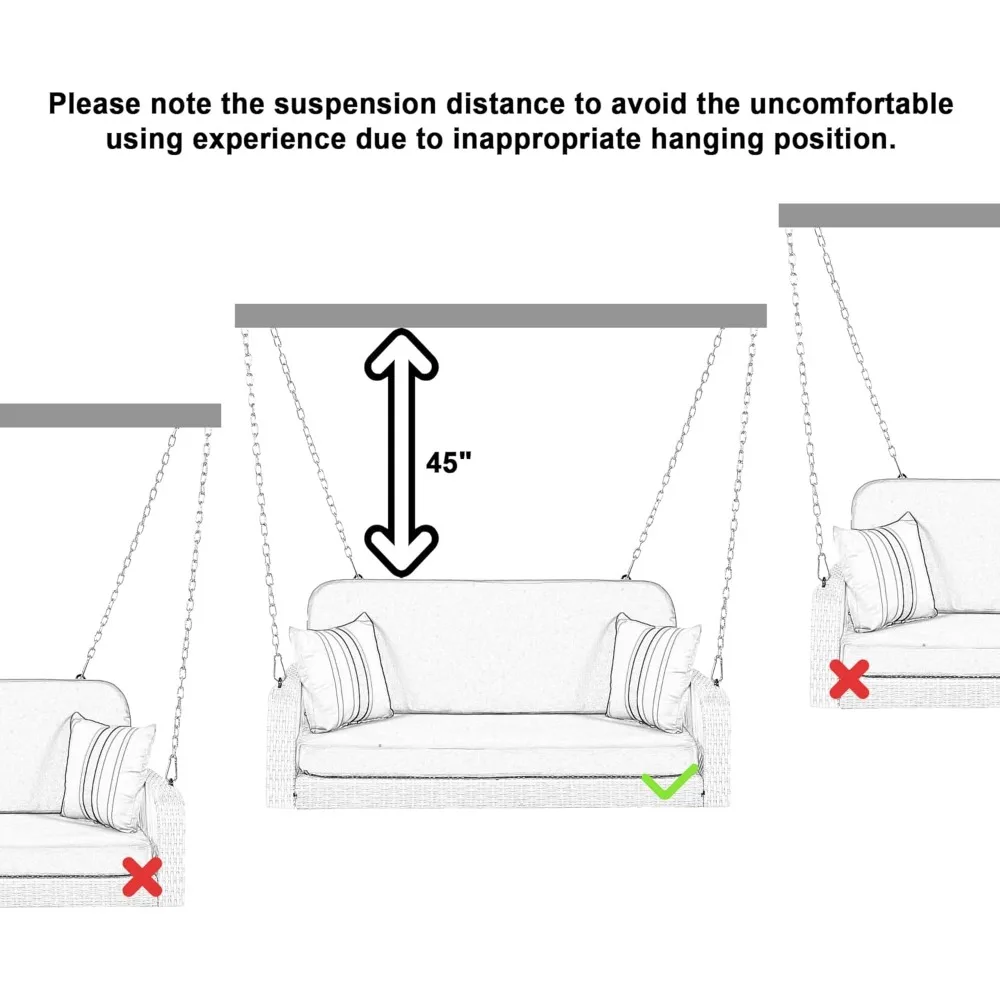 Please note the suspension distance to avoid the uncomfortable using experience due to inappropriate hanging position.

45"