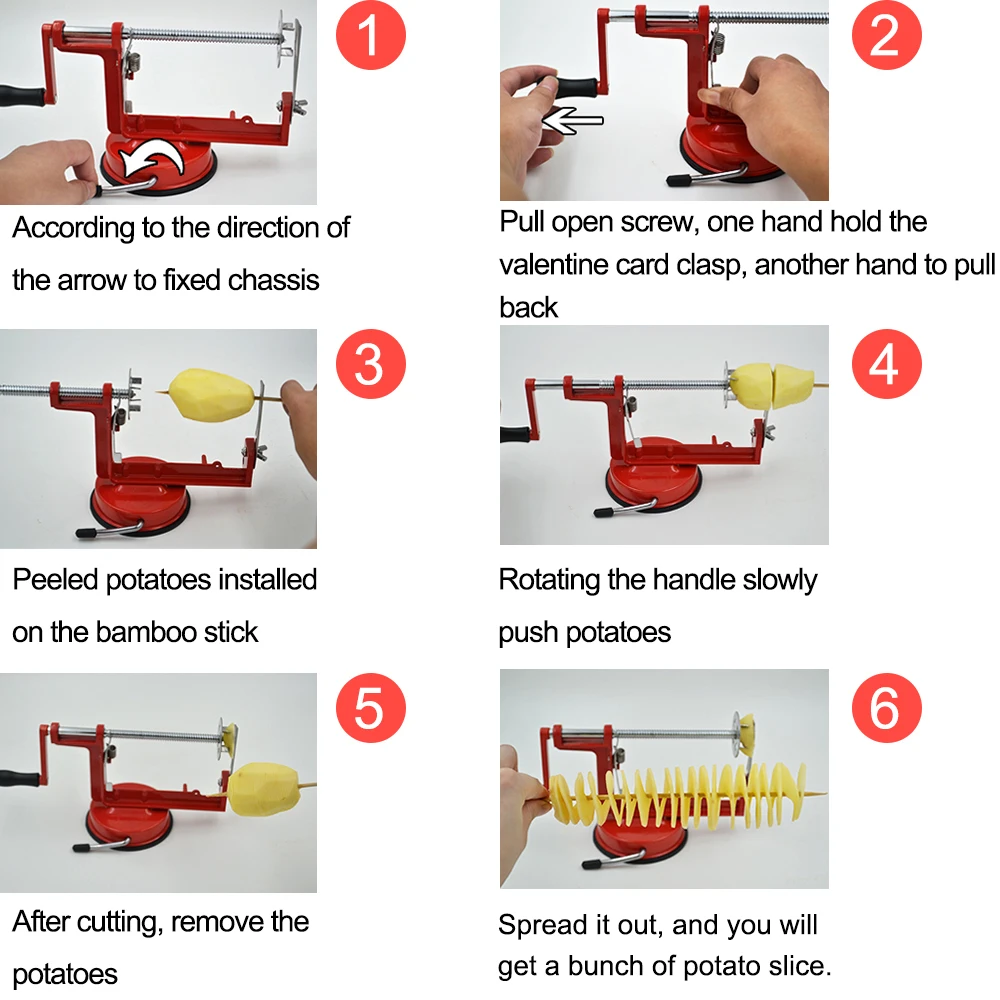 1

According to the direction of the arrow to fixed chassis

2

Pull open screw, one hand hold the valentine card clasp, another hand to pull back

3

Peeled potatoes installed on the bamboo stick

4

Rotating the handle slowly push potatoes

5

After cutting, remove the potatoes

6

Spread it out, and you will get a bunch of potato slice.