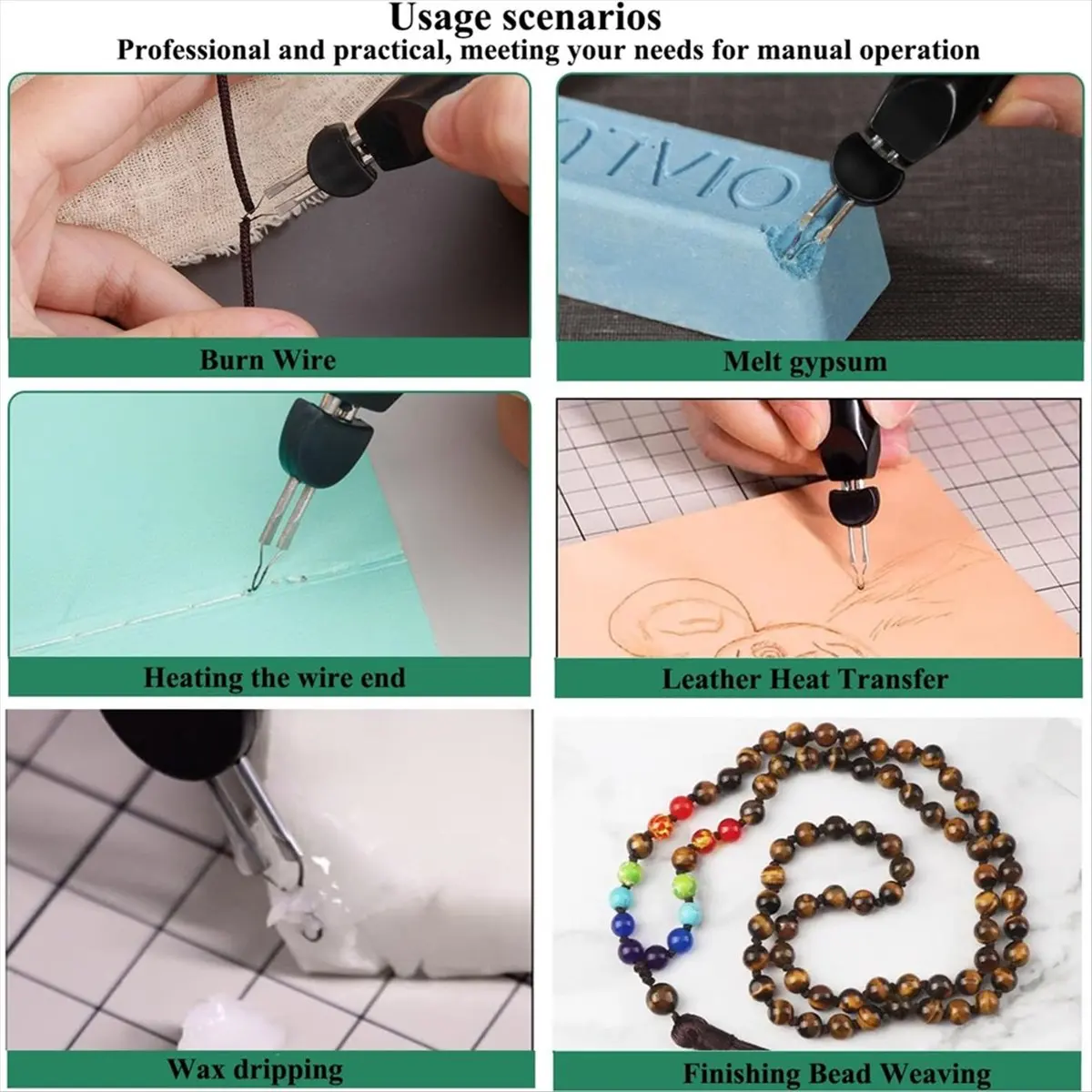 Usage scenarios

Professional and practical, meeting your needs for manual operation

Burn Wire

Melt gypsum

Heating the wire end

Leather Heat Transfer

Wax dripping

Finishing Bead Weaving