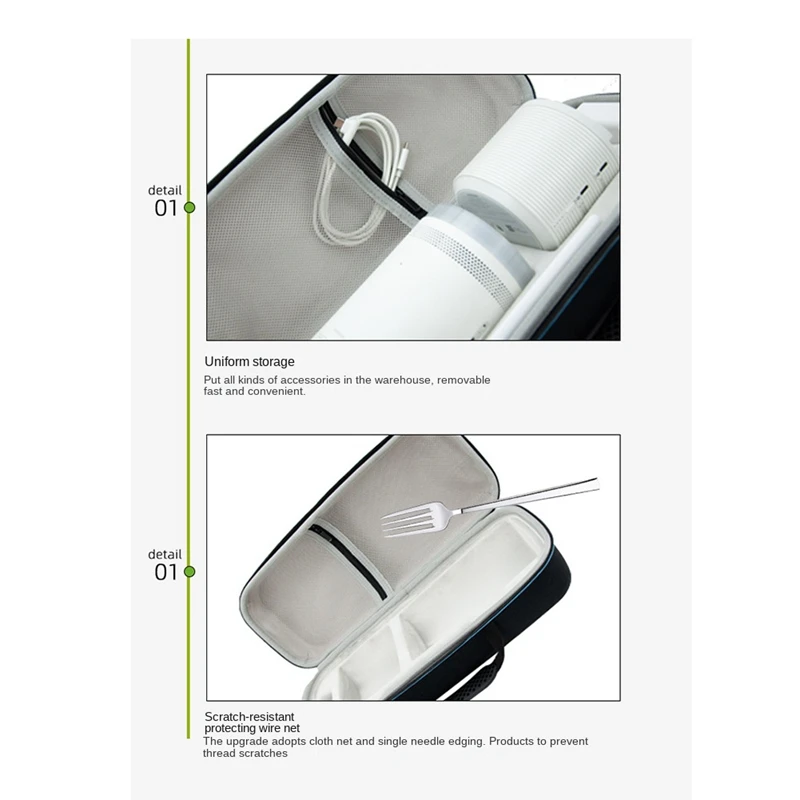 detail
01

Uniform storage

Put all kinds of accessories in the warehouse, removable fast and convenient.

detail
01

Scratch-resistant protecting wire net

The upgrade adopts cloth net and single needle edging. Products to prevent thread scratches