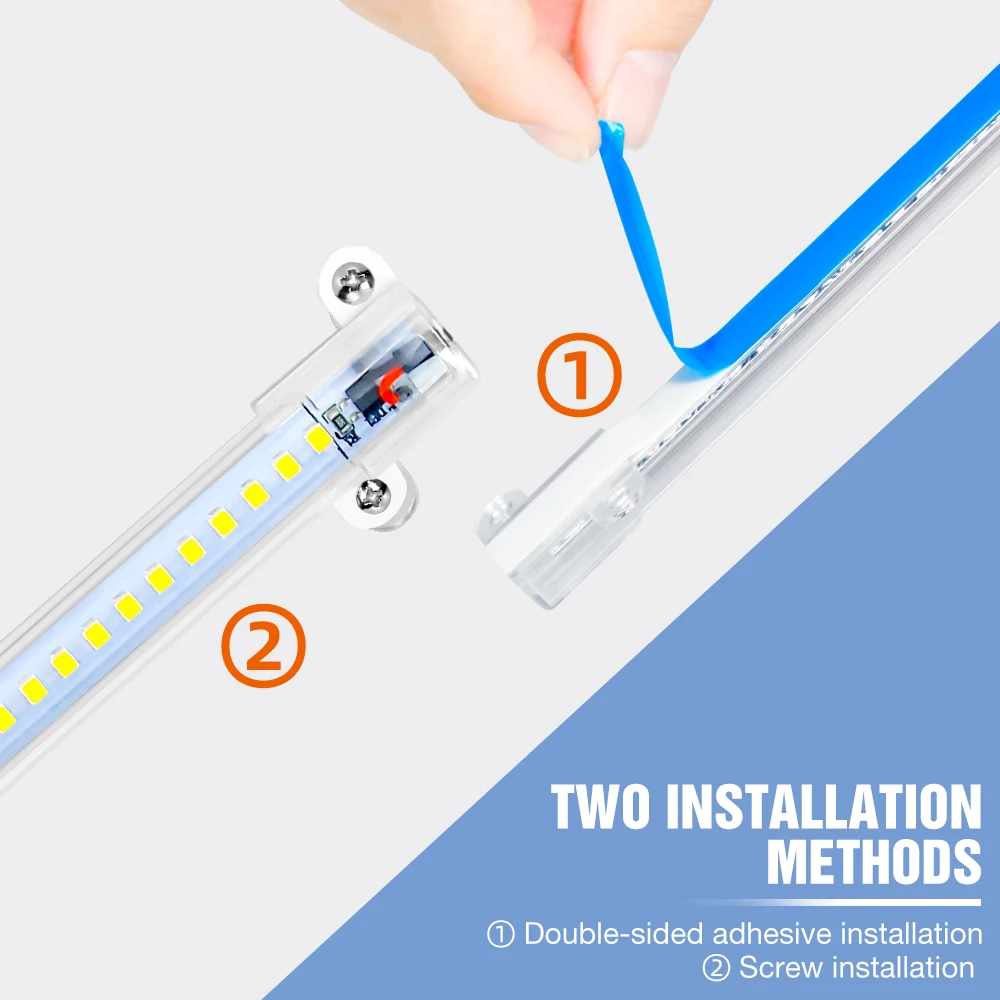 ①

②

TWO INSTALLATION METHODS

① Double-sided adhesive installation
② Screw installation