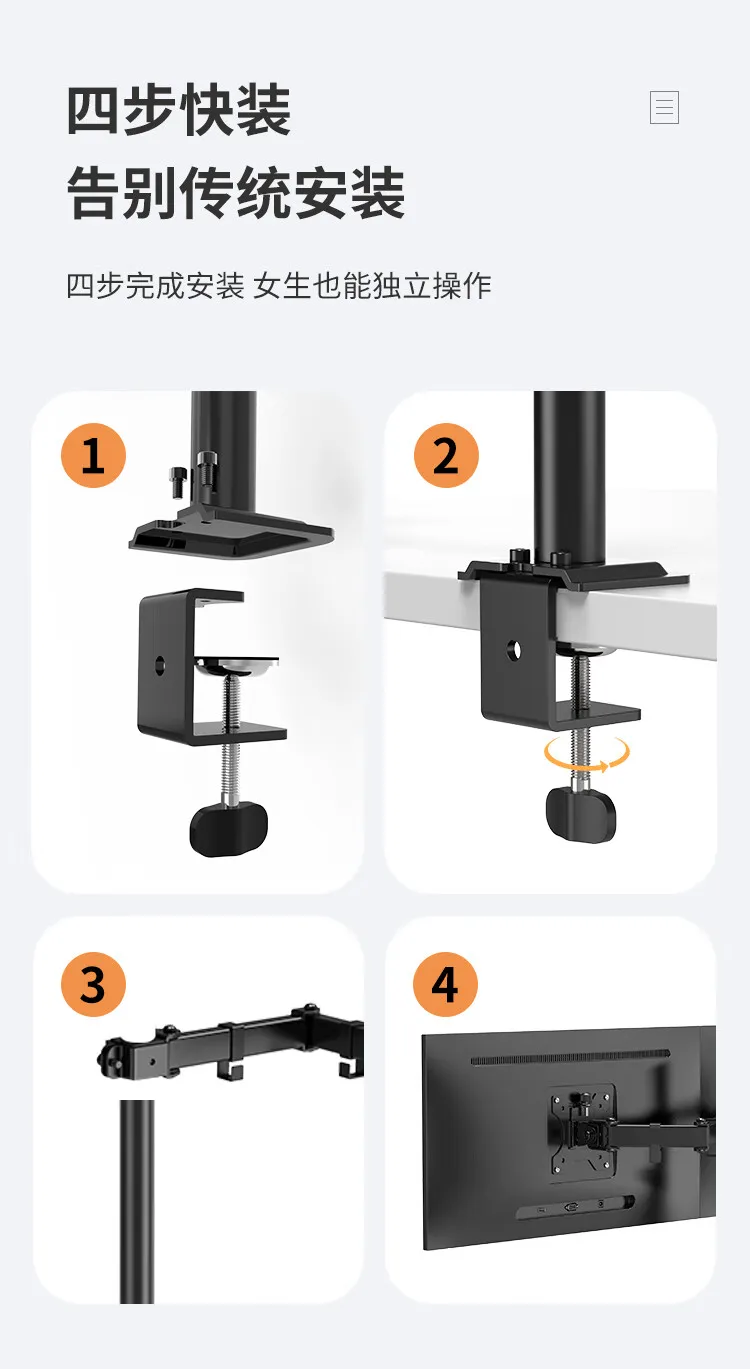 四步快装
告别传统安装

四步完成安装 女生也能独立操作

1

2

3

4