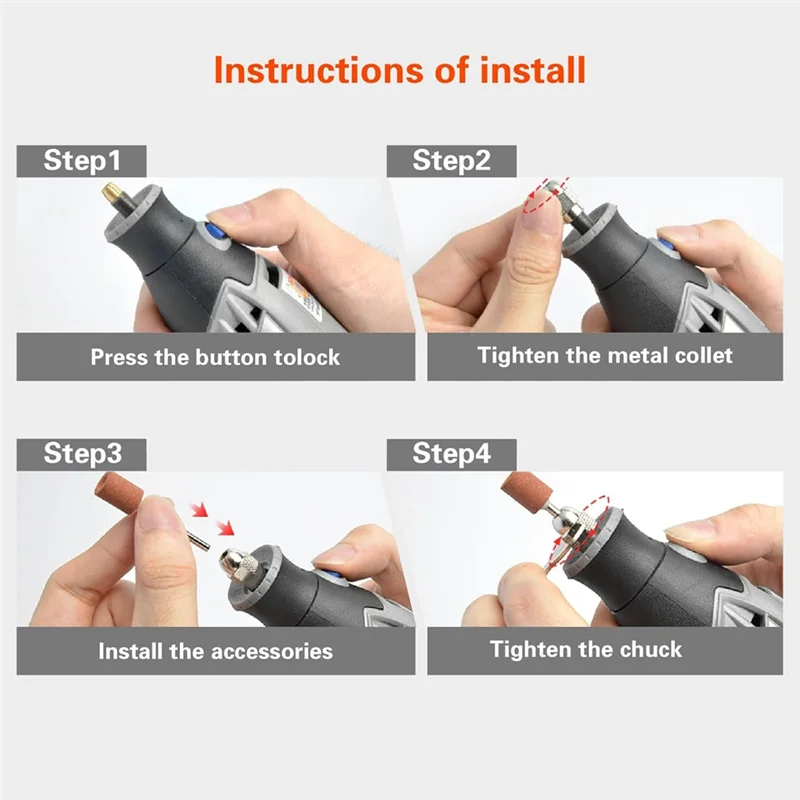 Instructions of install

Step1

Press the button tolock

Step2

Tighten the metal collet

Step3

Install the accessories

Step4

Tighten the chuck