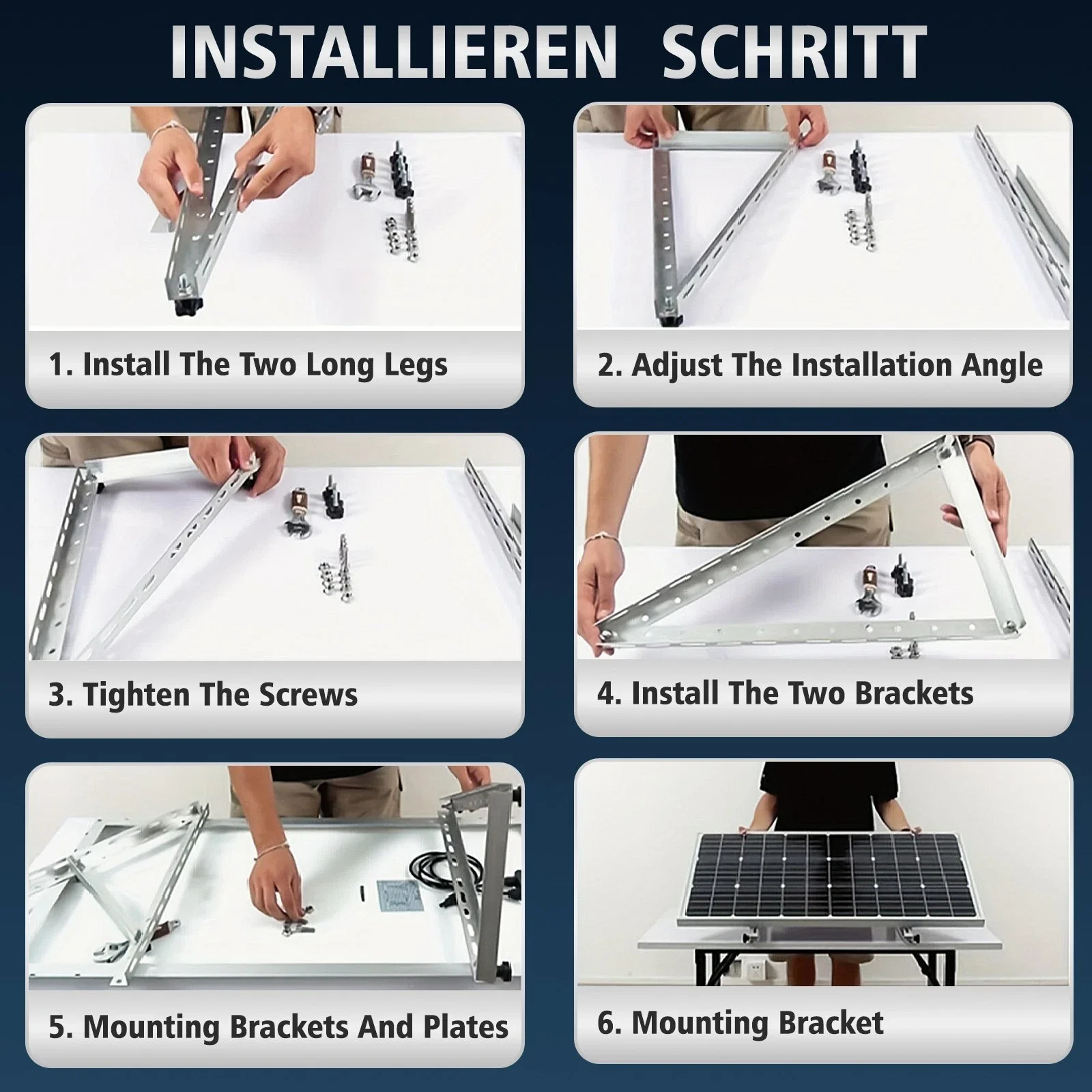 INSTALLIEREN SCHRITT

1. Install The Two Long Legs

2. Adjust The Installation Angle

3. Tighten The Screws

4. Install The Two Brackets

5. Mounting Brackets And Plates

6. Mounting Bracket