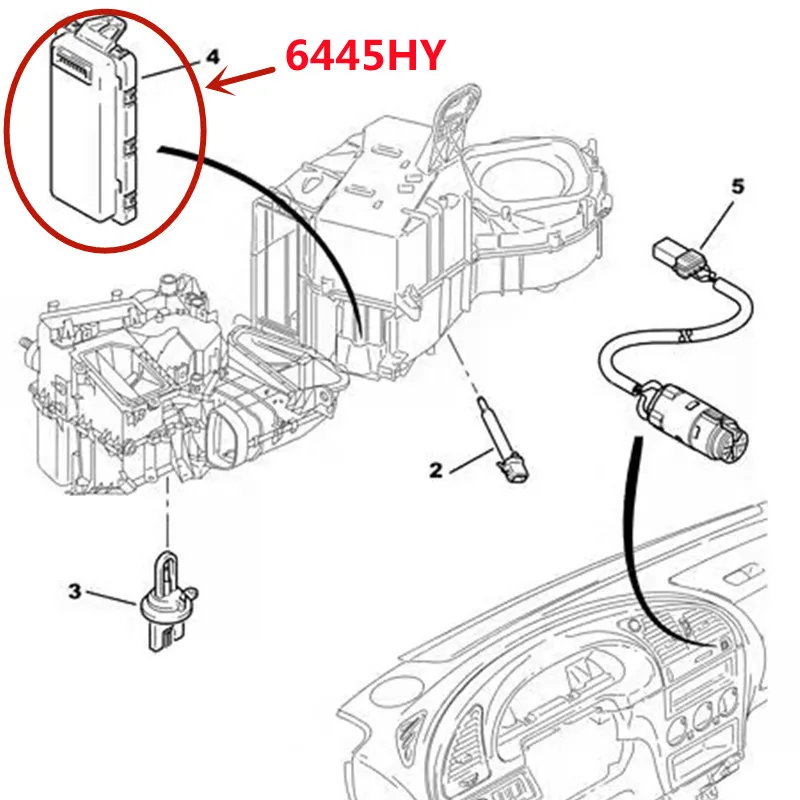 4
6445HY
5
2
3