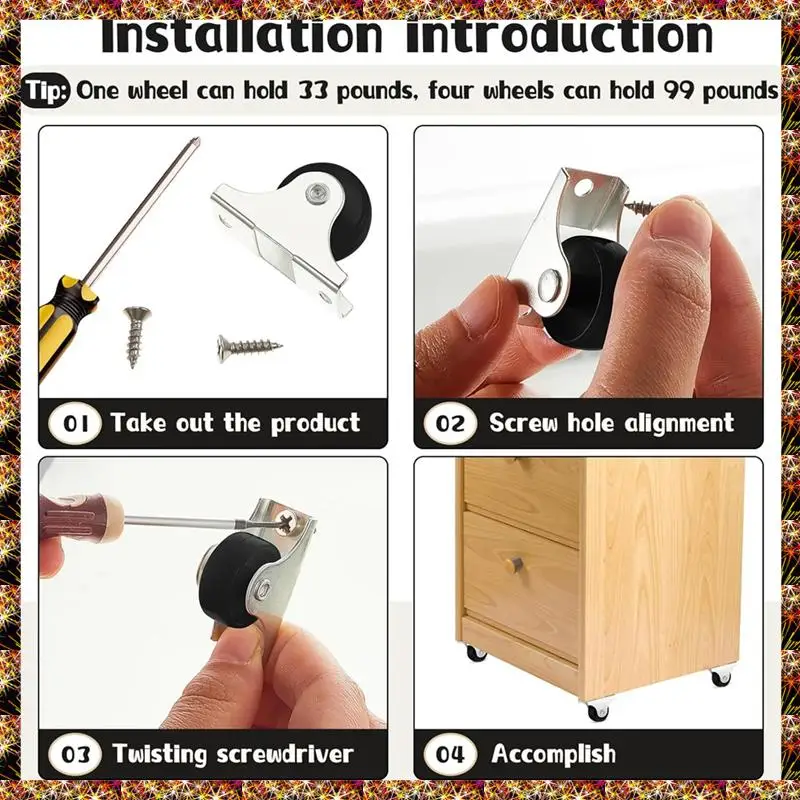 Installation introduction

Tip: One wheel can hold 33 pounds, four wheels can hold 99 pounds

01 Take out the product

02 Screw hole alignment

03 Twisting screwdriver

04 Accomplish