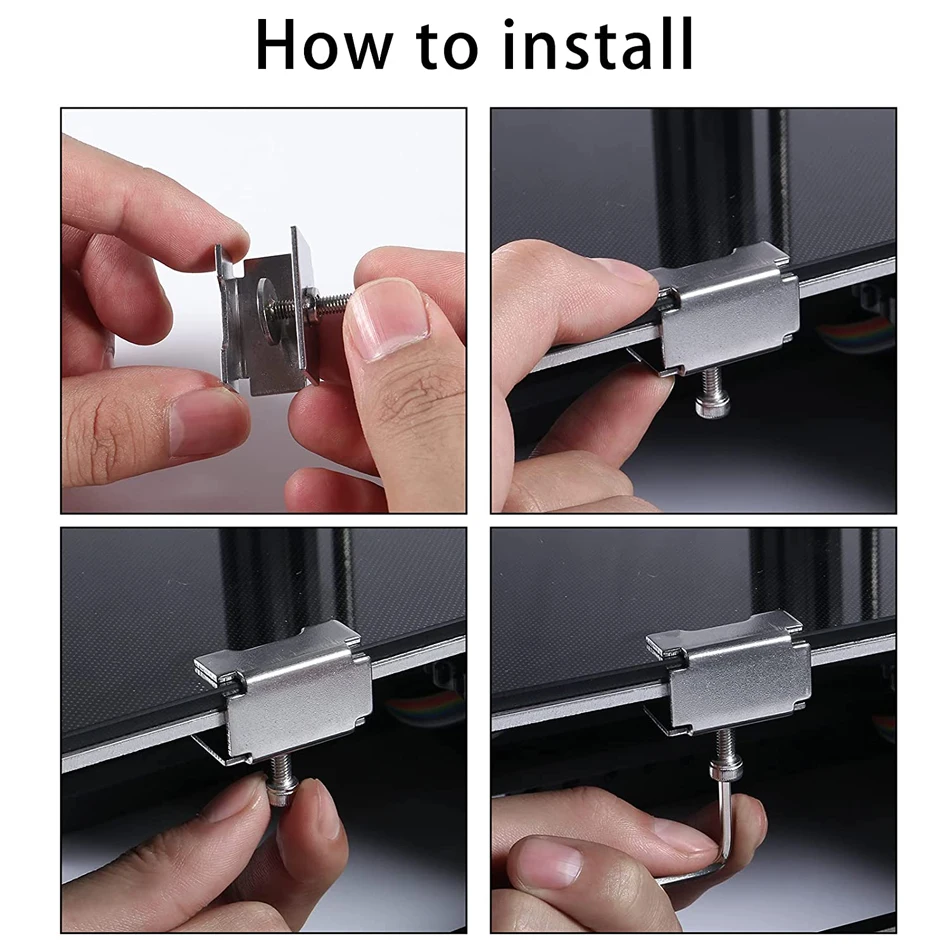 How to install