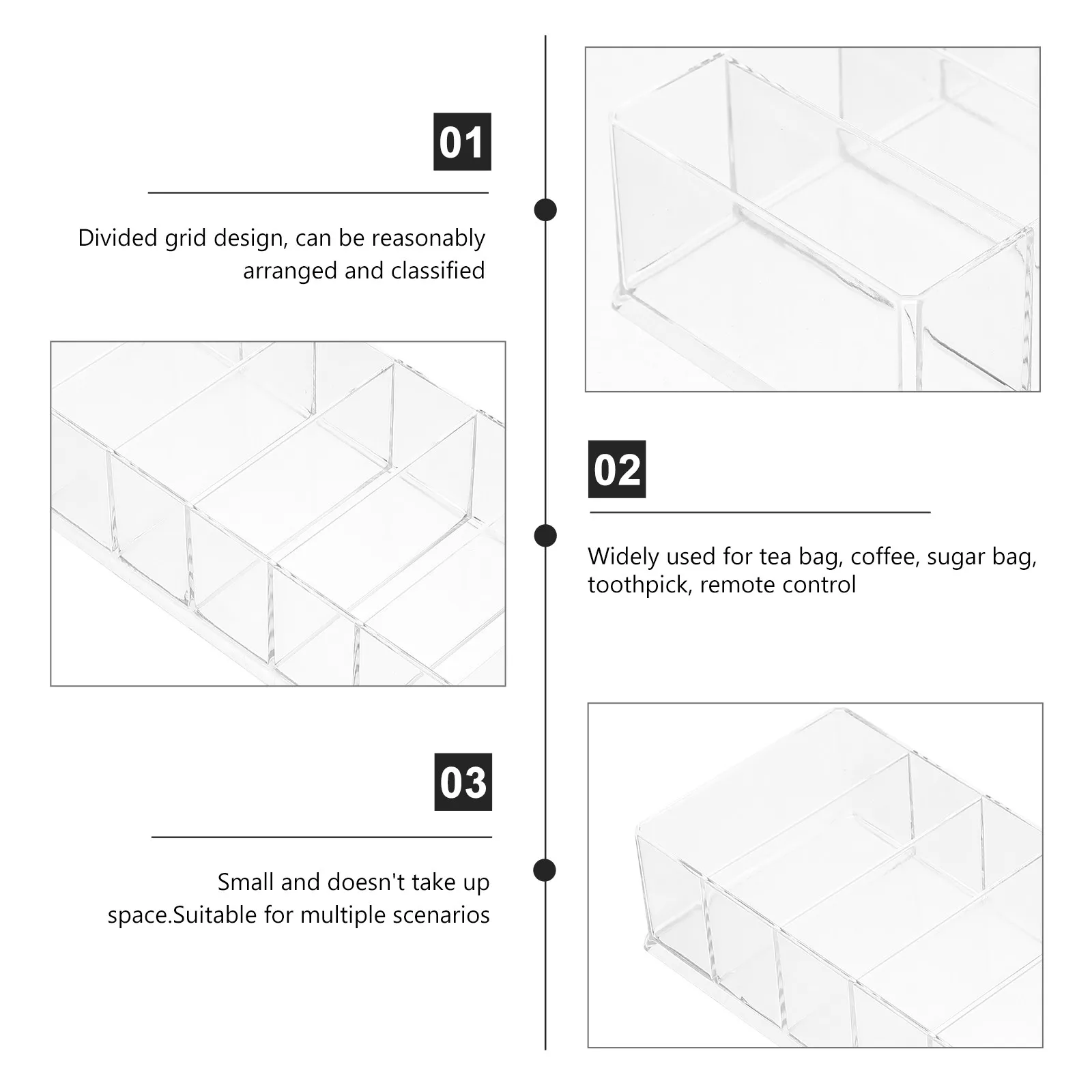 01

Divided grid design, can be reasonably arranged and classified

02

Widely used for tea bag, coffee, sugar bag, toothpick, remote control

03

Small and doesn't take up space.Suitable for multiple scenarios