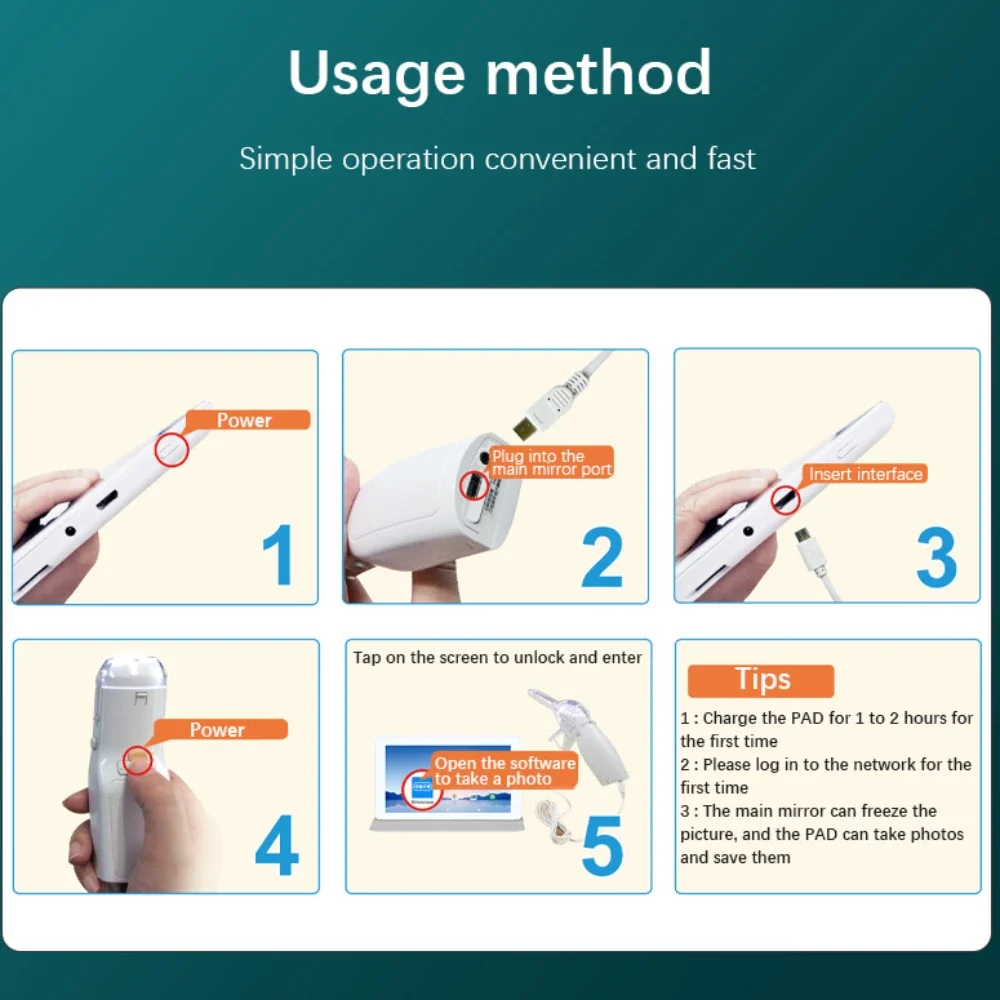 Usage method

Simple operation convenient and fast

Power

1

Plug into the main mirror port

2

Insert interface

3

Power

4

Tap on the screen to unlock and enter

Open the software to take a photo

5

Tips

1 : Charge the PAD for 1 to 2 hours for the first time

2 : Please log in to the network for the first time

3 : The main mirror can freeze the picture, and the PAD can take photos and save them