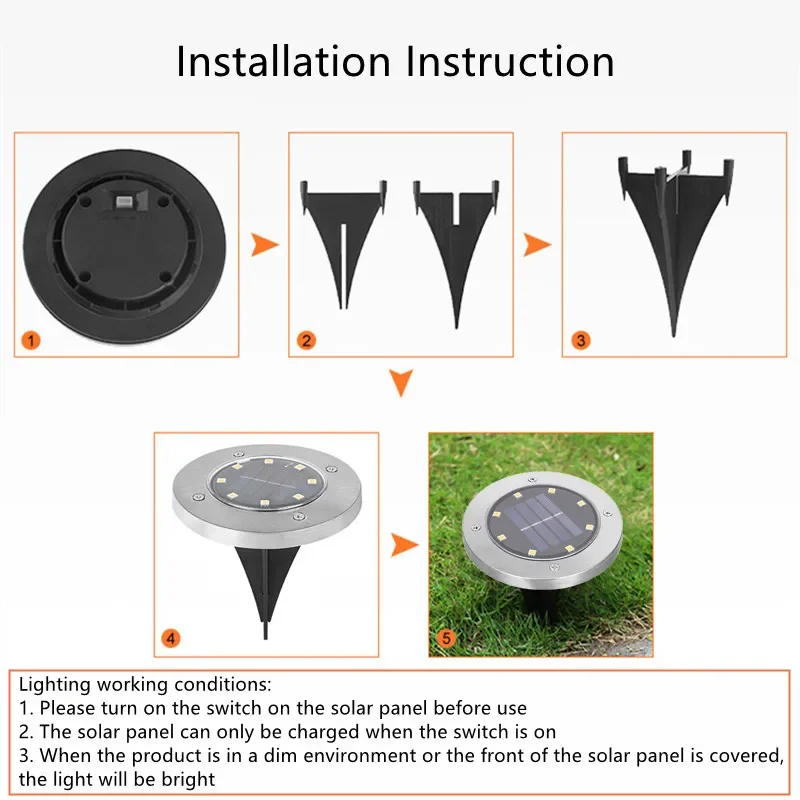 Installation Instruction

1

2

3

4

5

Lighting working conditions:
1. Please turn on the switch on the solar panel before use
2. The solar panel can only be charged when the switch is on
3. When the product is in a dim environment or the front of the solar panel is covered, the light will be bright