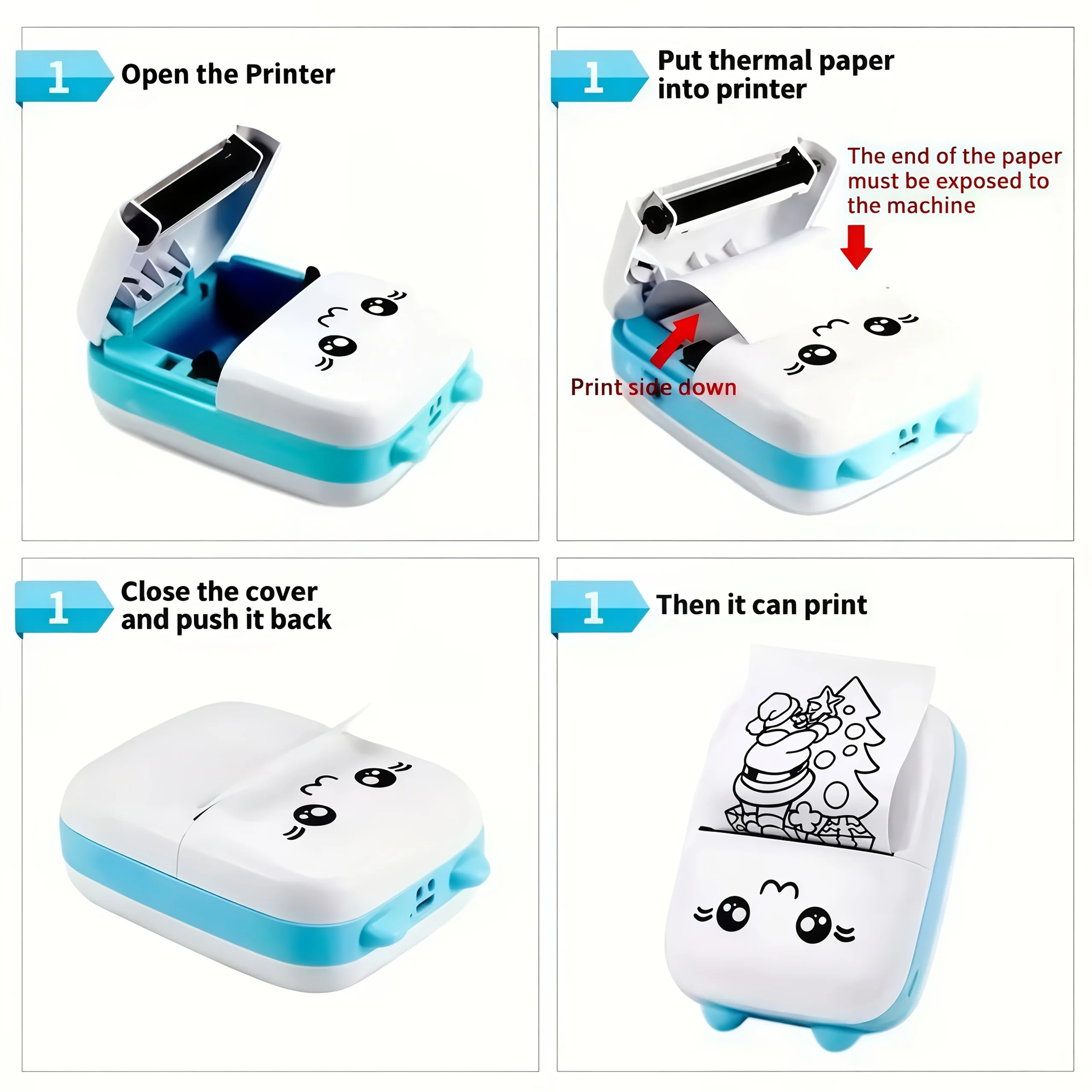 1 Open the Printer

1 Put thermal paper into printer

The end of the paper must be exposed to the machine

Print side down

1 Close the cover and push it back

1 Then it can print