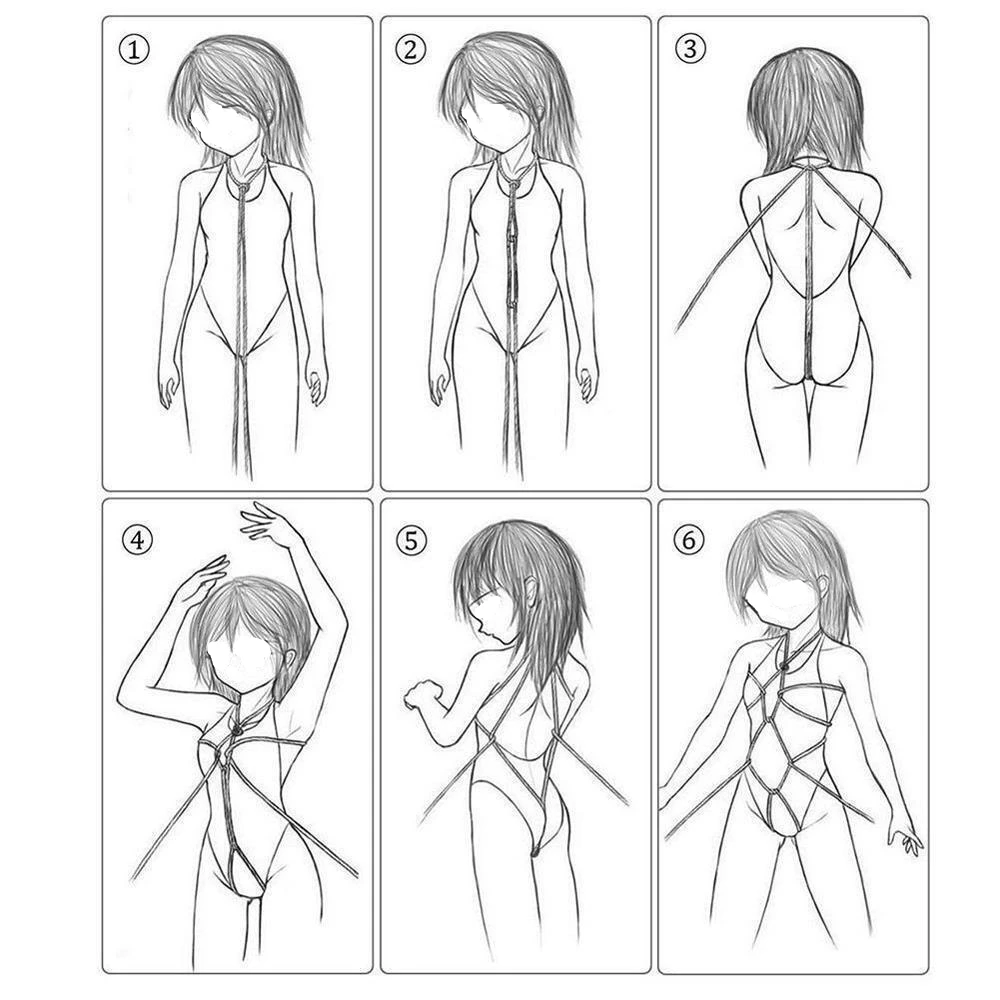 ①

②

③

④

⑤

⑥