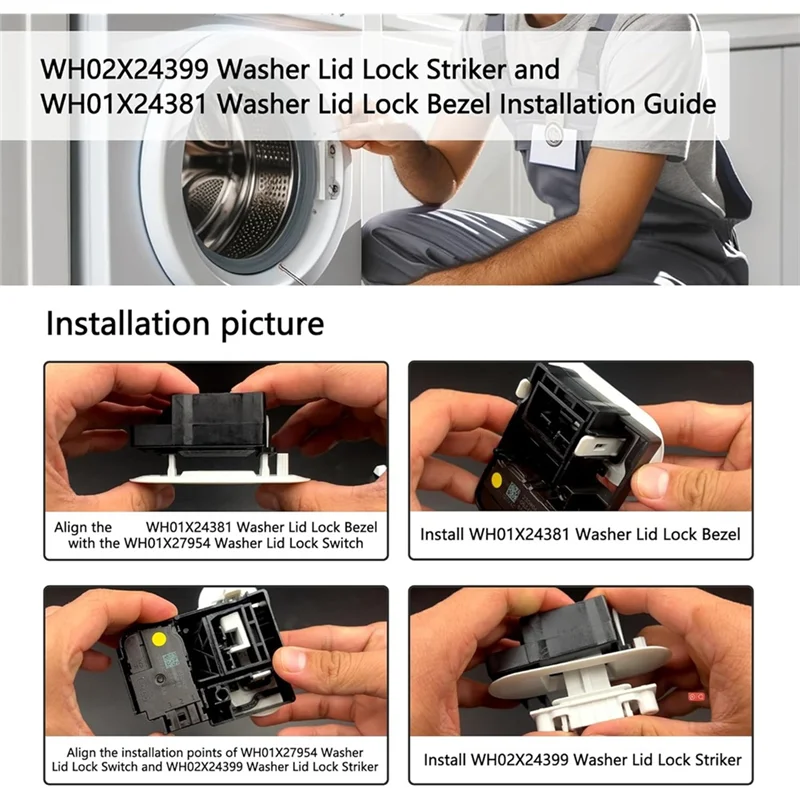 WH02X24399 Washer Lid Lock Striker and WH01X24381 Washer Lid Lock Bezel Installation Guide

Installation picture

Align the WH01X24381 Washer Lid Lock Bezel with the WH01X27954 Washer Lid Lock Switch

Install WH01X24381 Washer Lid Lock Bezel

Align the installation points of WH01X27954 Washer Lid Lock Switch and WH02X24399 Washer Lid Lock Striker

Install WH02X24399 Washer Lid Lock Striker