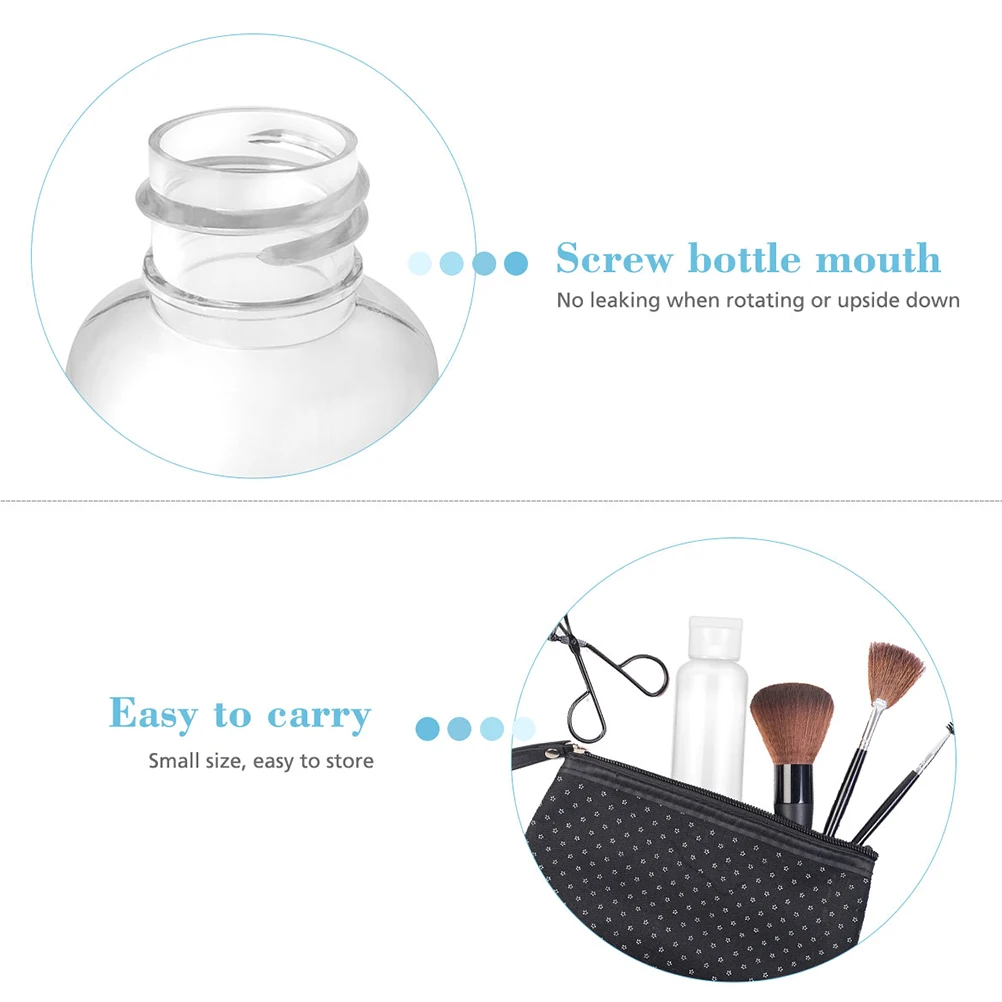 Screw bottle mouth
No leaking when rotating or upside down

Easy to carry
Small size, easy to store