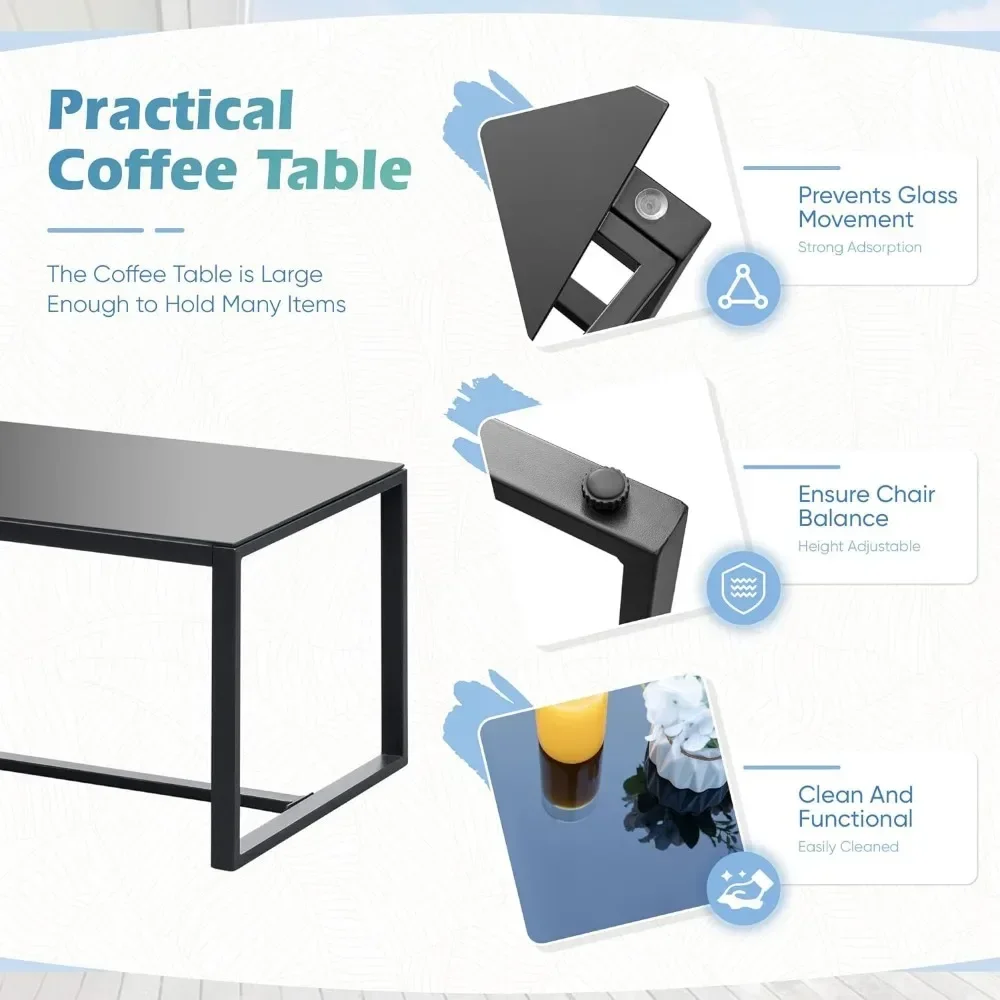 Practical Coffee Table

The Coffee Table is Large Enough to Hold Many Items

Prevents Glass Movement
Strong Adsorption

Ensure Chair Balance
Height Adjustable

Clean And Functional
Easily Cleaned