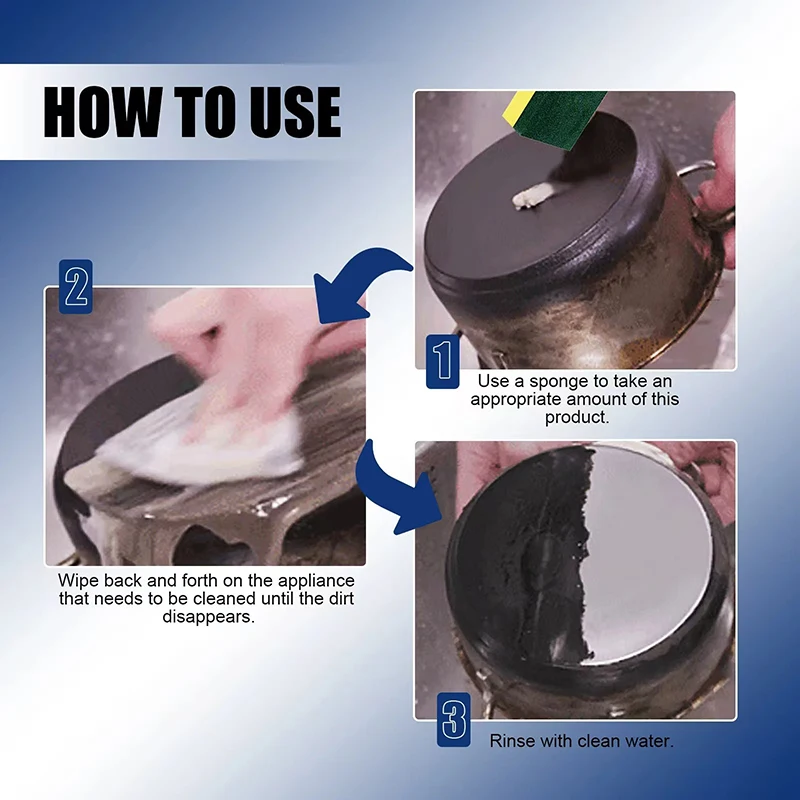 HOW TO USE

1
Use a sponge to take an appropriate amount of this product.

2
Wipe back and forth on the appliance that needs to be cleaned until the dirt disappears.

3
Rinse with clean water.