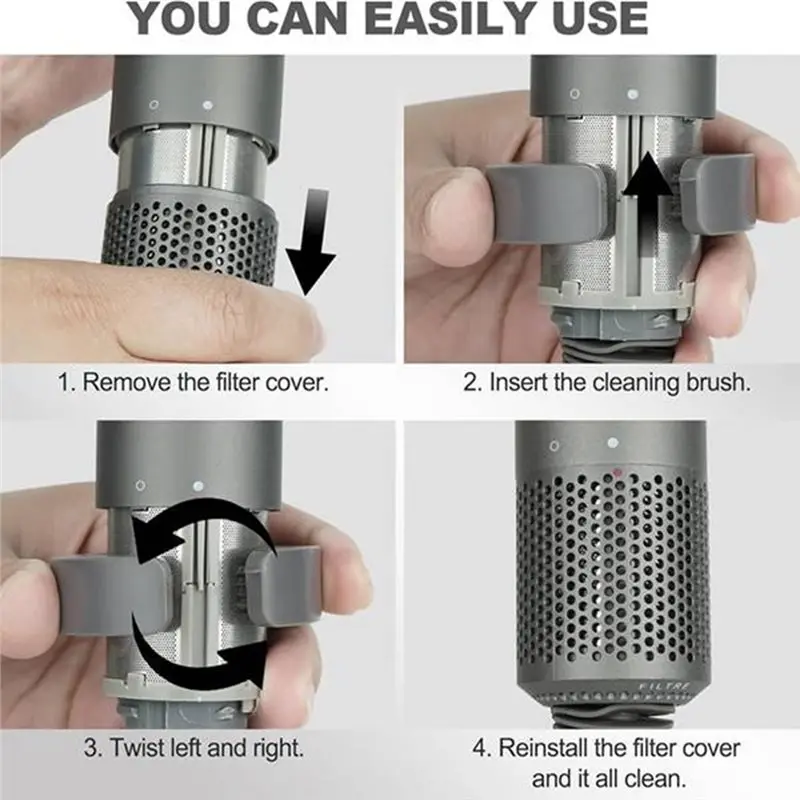 YOU CAN EASILY USE

1. Remove the filter cover.

2. Insert the cleaning brush.

3. Twist left and right.

FILTRE

4. Reinstall the filter cover and it all clean.