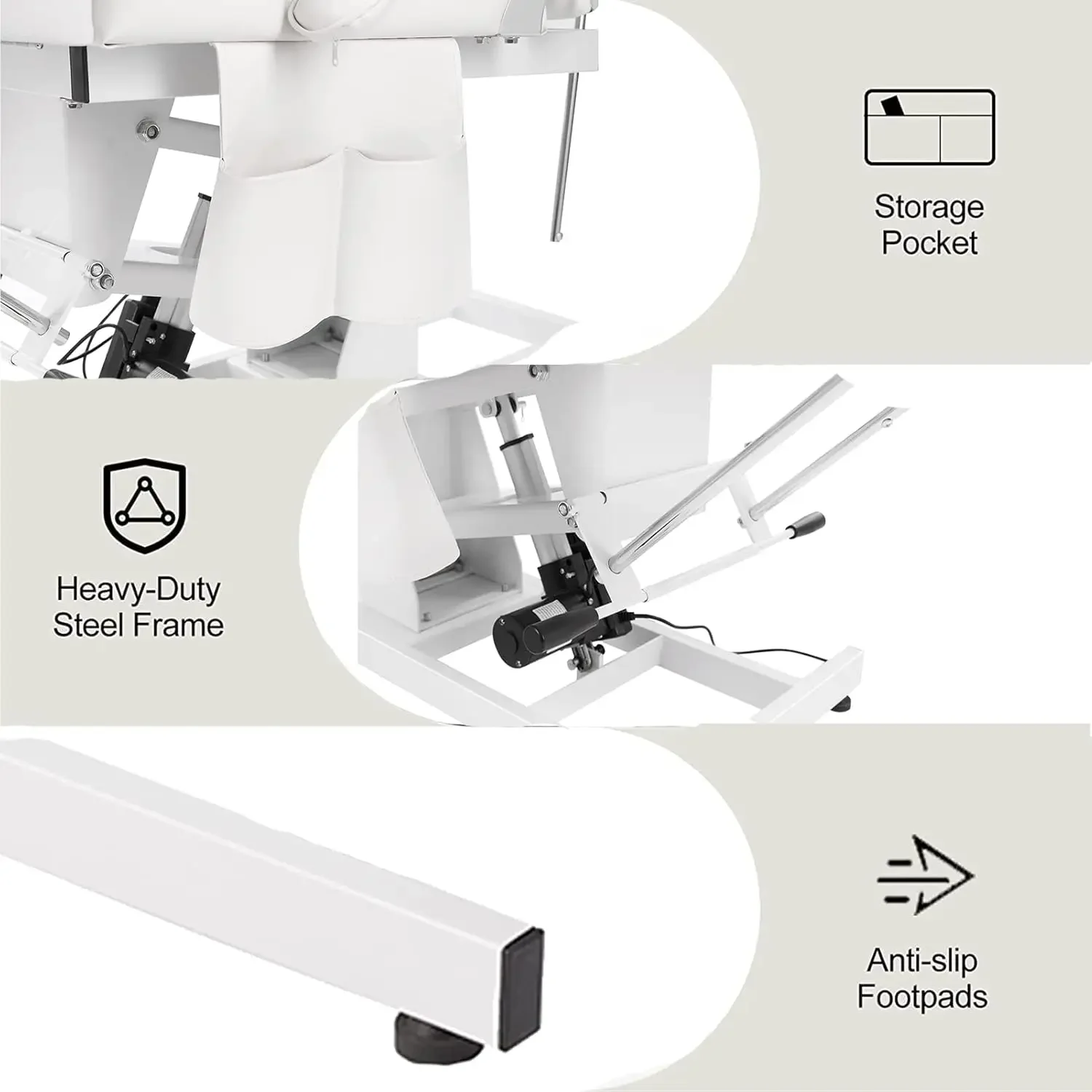 Storage Pocket

Heavy-Duty Steel Frame

Anti-slip Footpads