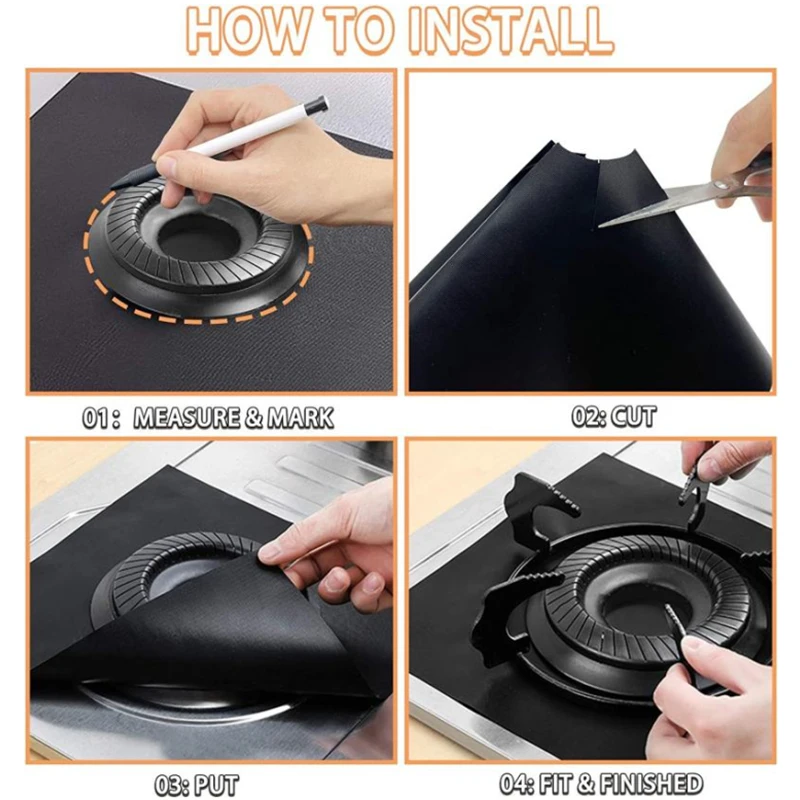 HOW TO INSTALL

01: MEASURE & MARK

02: CUT

03: PUT

04: FIT & FINISHED