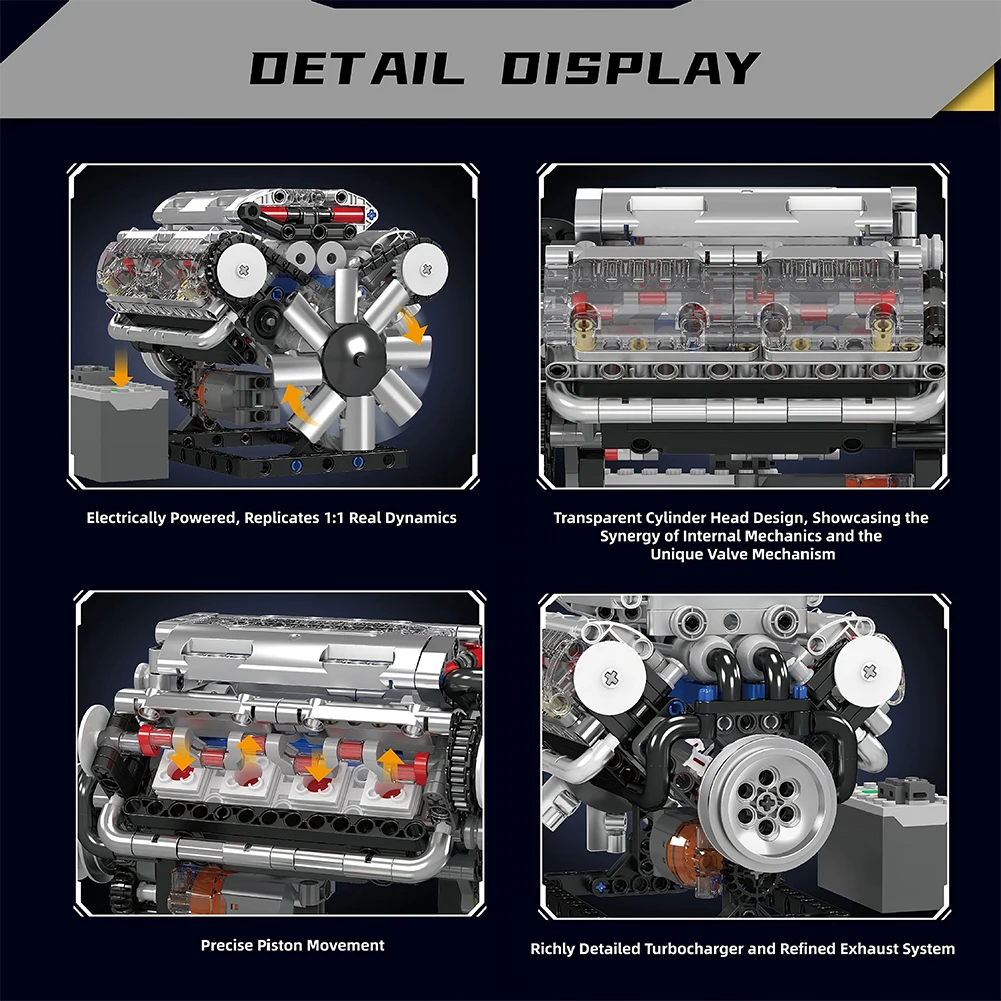 DETAIL DISPLAY

Electrically Powered, Replicates 1:1 Real Dynamics

Transparent Cylinder Head Design, Showcasing the Synergy of Internal Mechanics and the Unique Valve Mechanism

Precise Piston Movement

Richly Detailed Turbocharger and Refined Exhaust System