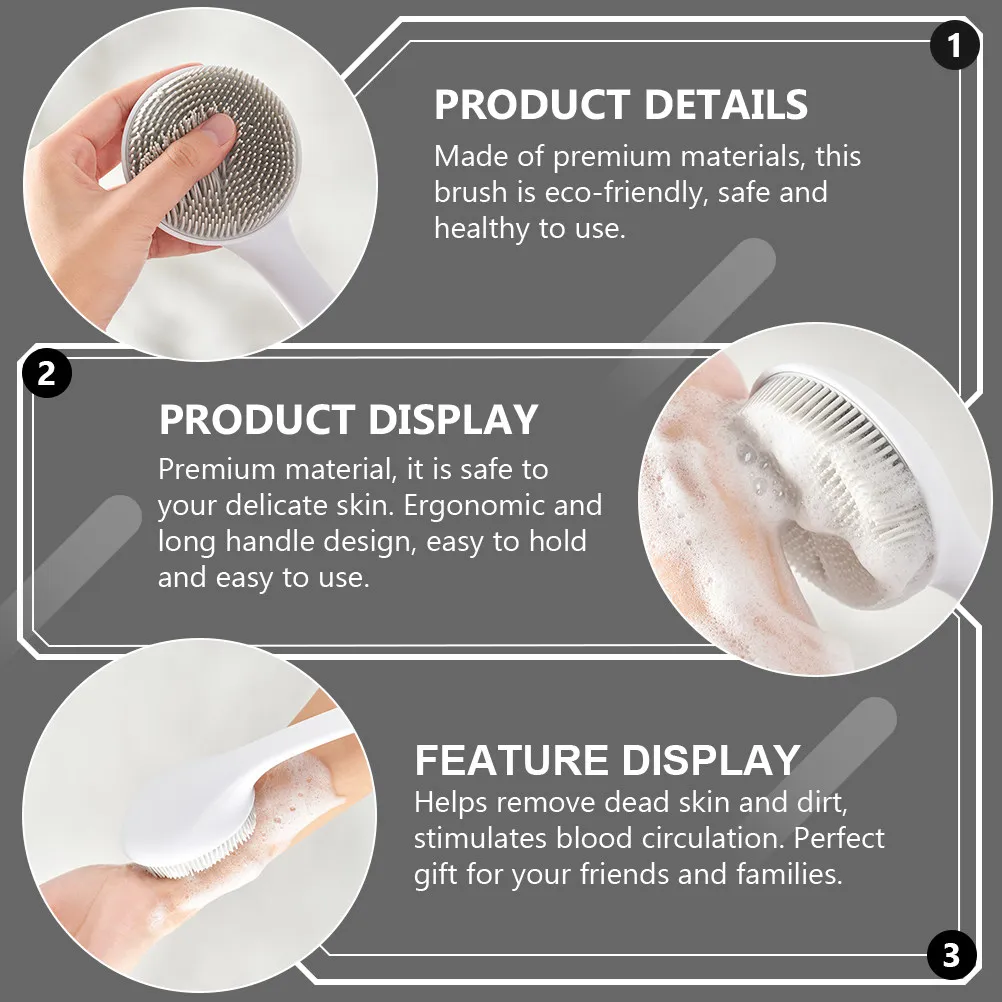 1

PRODUCT DETAILS

Made of premium materials, this brush is eco-friendly, safe and healthy to use.

2

PRODUCT DISPLAY

Premium material, it is safe to your delicate skin. Ergonomic and long handle design, easy to hold and easy to use.

FEATURE DISPLAY

Helps remove dead skin and dirt, stimulates blood circulation. Perfect gift for your friends and families.

3