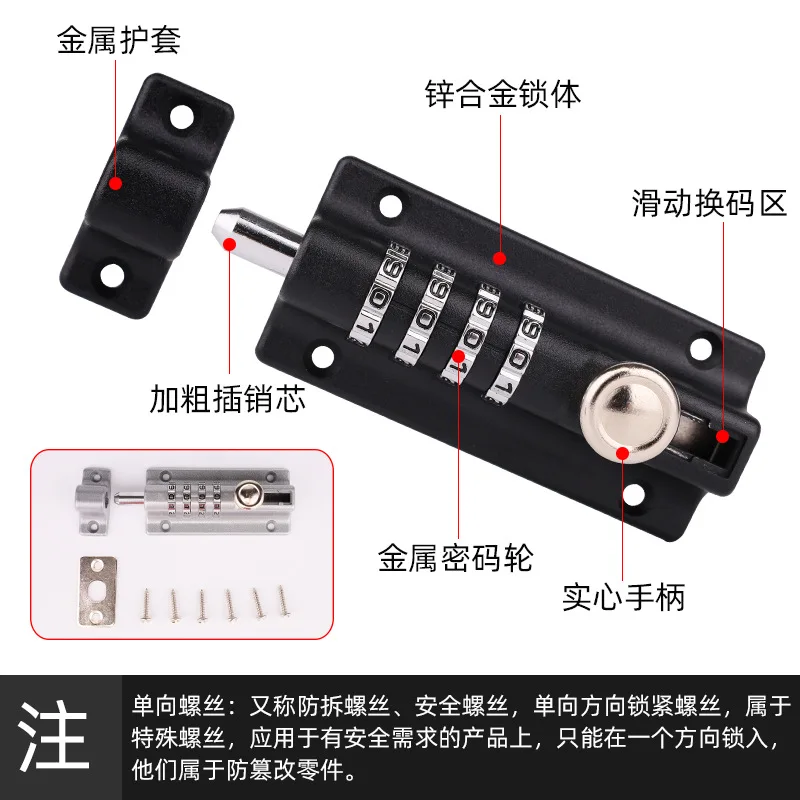 金属护套

锌合金锁体

滑动换码区

加粗插销芯

金属密码轮

实心手柄

注

单向螺丝：又称防拆螺丝、安全螺丝，单向方向锁紧螺丝，属于特殊螺丝，应用于有安全需求的产品上，只能在一个方向锁入，他们属于防篡改零件。