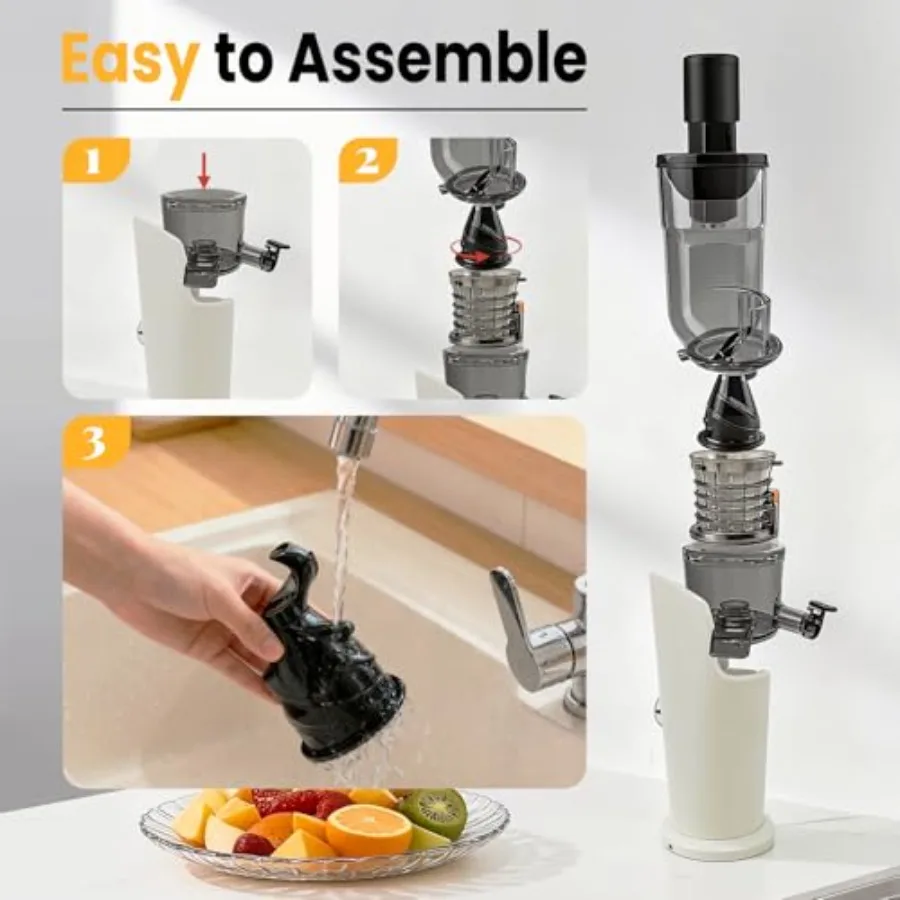 Easy to Assemble

1

2

3