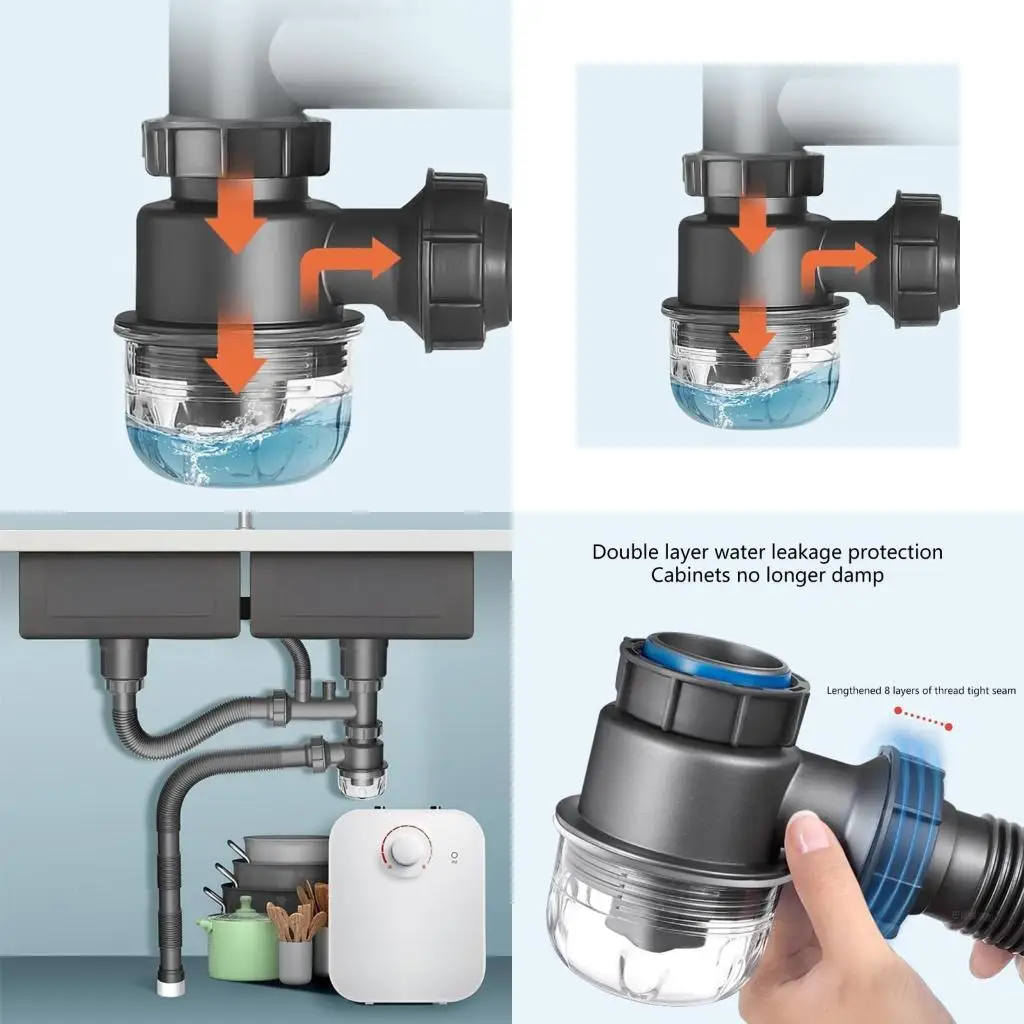 Double layer water leakage protection
Cabinets no longer damp

Lengthened 8 layers of thread tight seam