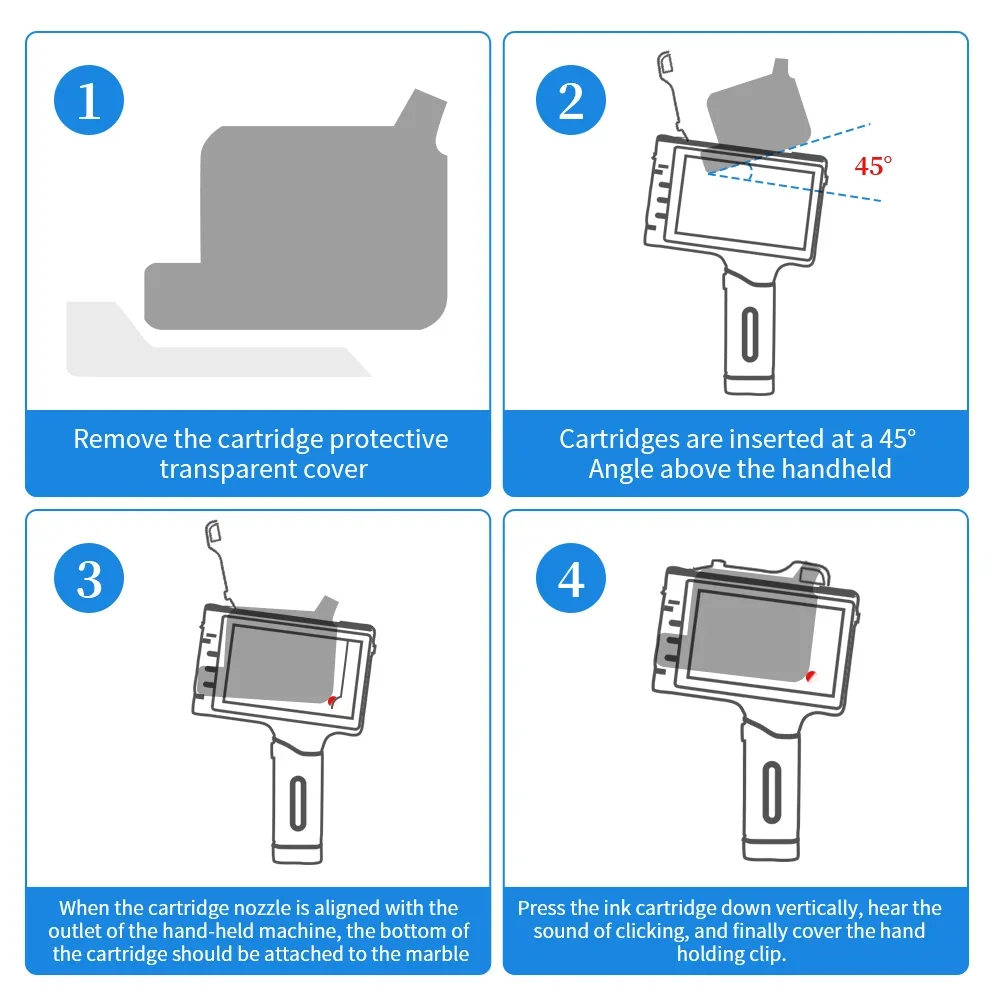 1

Remove the cartridge protective transparent cover

2

45°

Cartridges are inserted at a 45° Angle above the handheld

3

When the cartridge nozzle is aligned with the outlet of the hand-held machine, the bottom of the cartridge should be attached to the marble

4

Press the ink cartridge down vertically, hear the sound of clicking, and finally cover the hand holding clip.