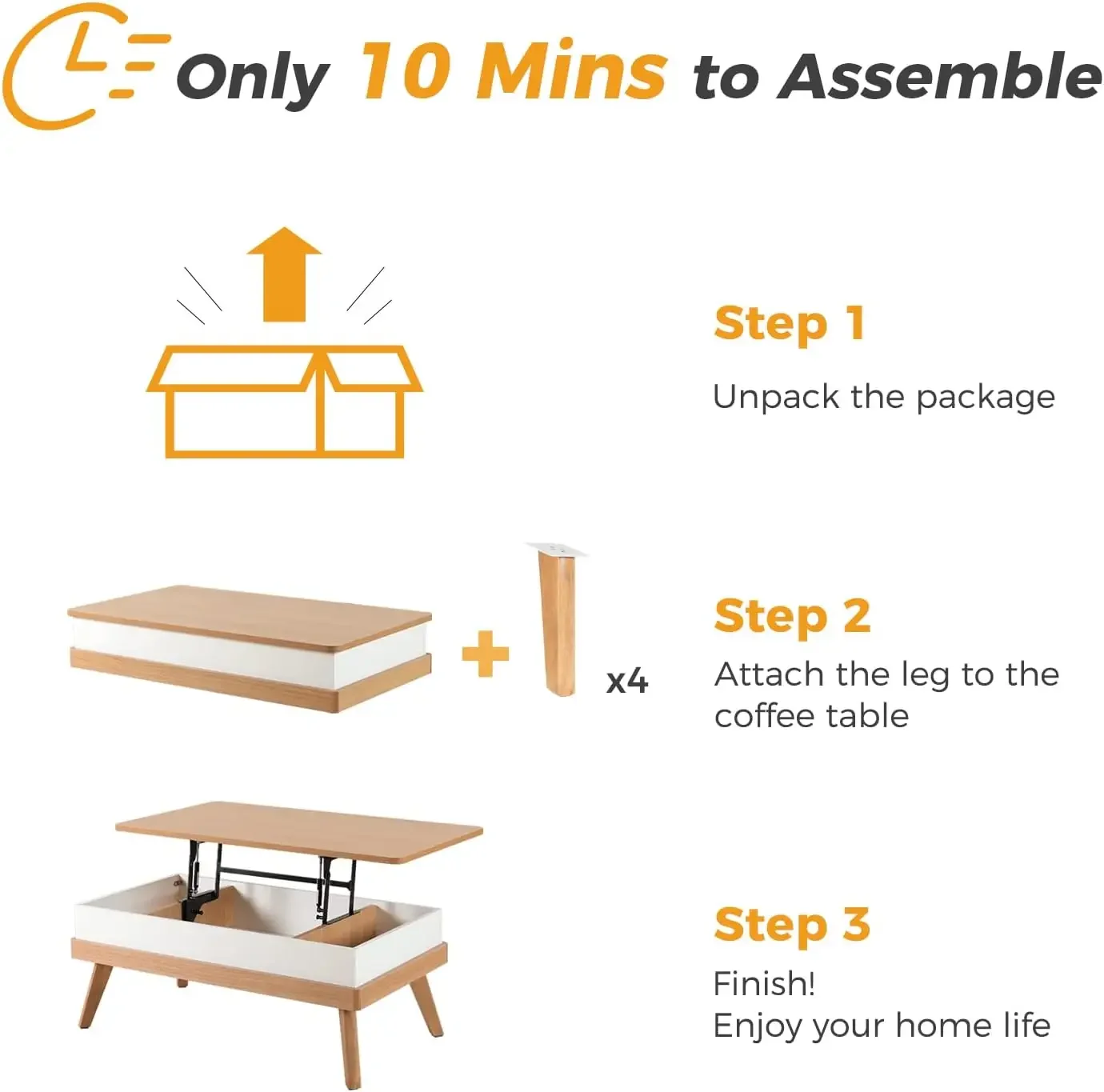 Only 10 Mins to Assemble

Step 1

Unpack the package

x4

Step 2

Attach the leg to the coffee table

Step 3

Finish!
Enjoy your home life