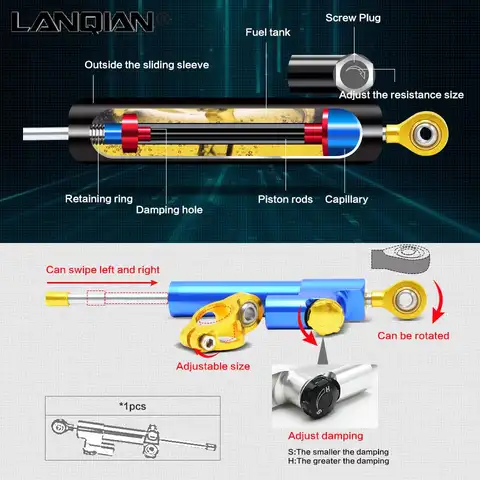 LANQIAN

Screw Plug

Fuel tank

Outside the sliding sleeve

Adjust the resistance size

Retaining ring

Damping hole

Piston rods

Capillary

Can swipe left and right

Can be rotated

Adjustable size

*1pcs

H

S

Adjust damping

S:The smaller the damping
H:The greater the damping