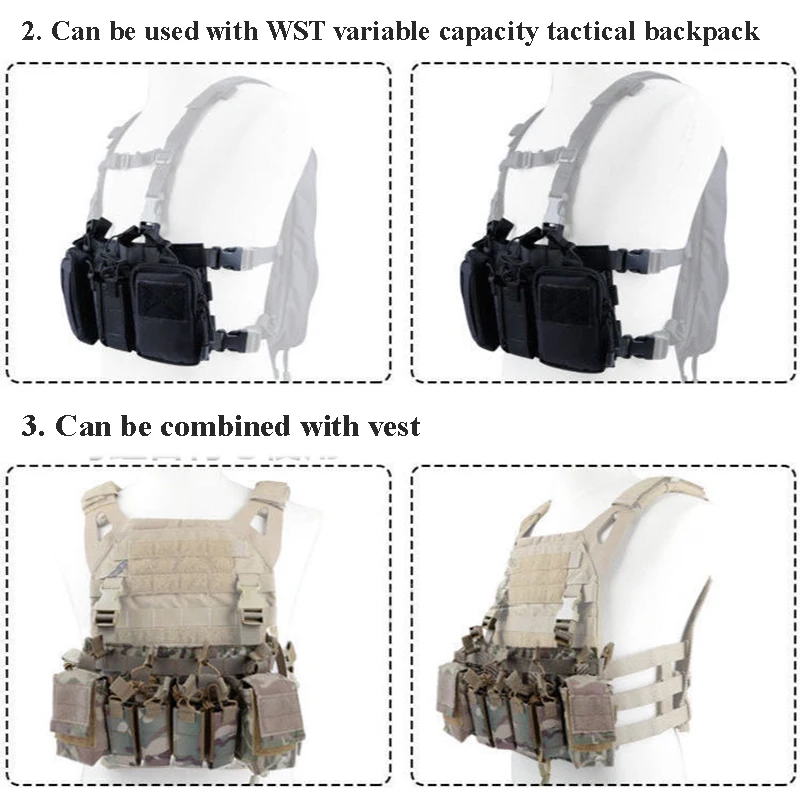 2. Can be used with WST variable capacity tactical backpack

3. Can be combined with vest