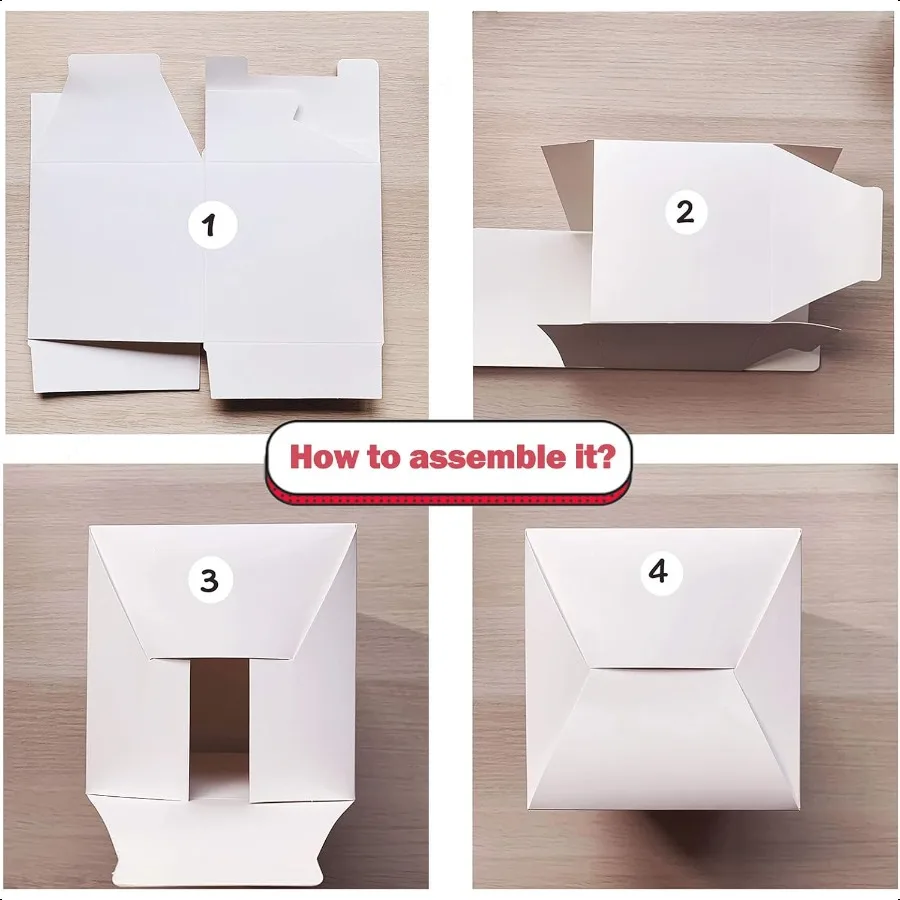 1

2

How to assemble it?

3

4