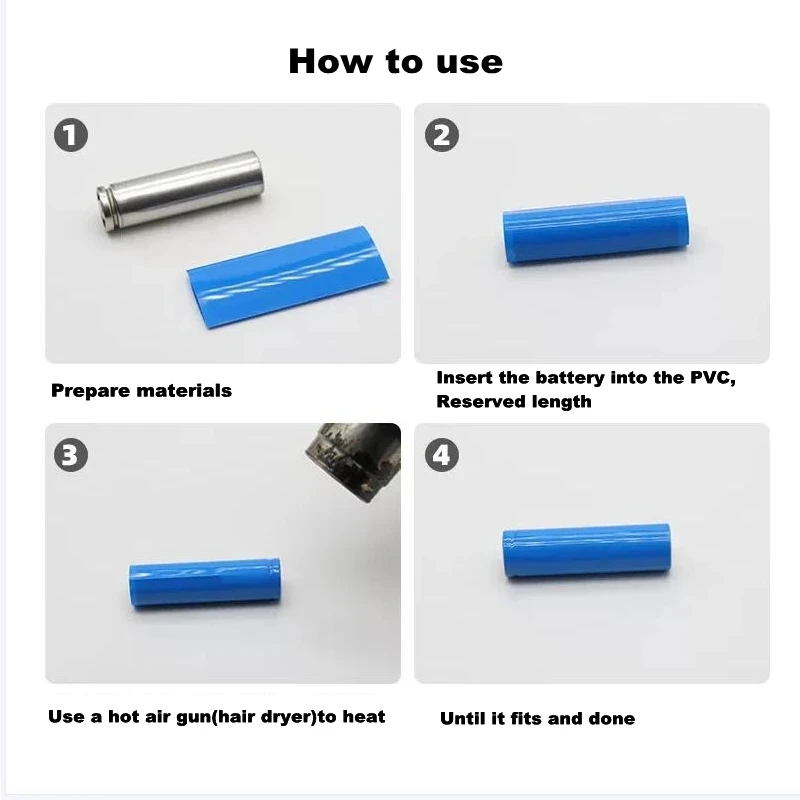 How to use

1

Prepare materials

2

Insert the battery into the PVC, Reserved length

3

Use a hot air gun(hair dryer)to heat

4

Until it fits and done