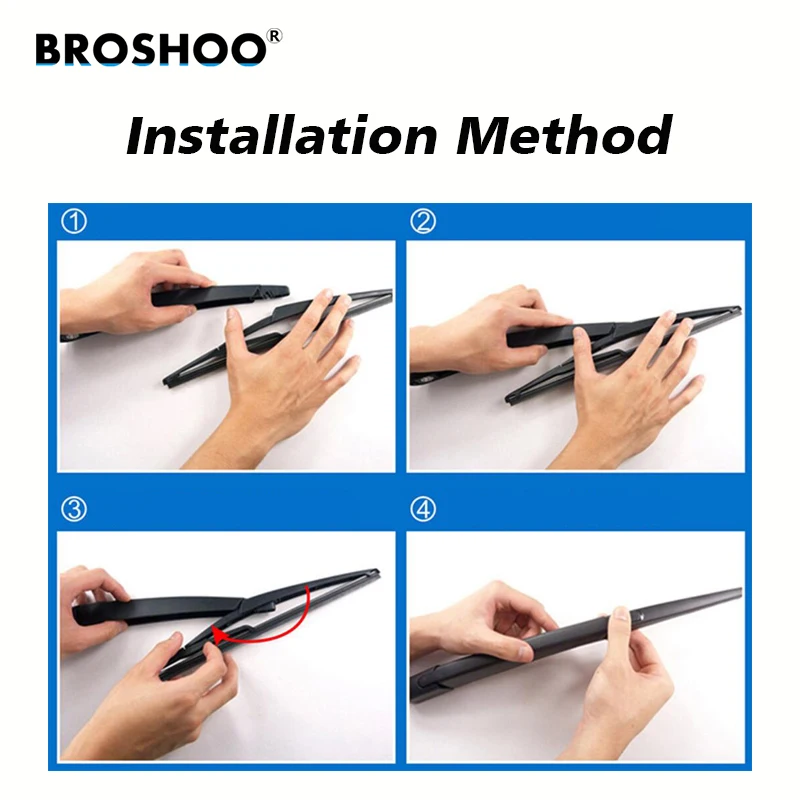 BROSHOO®

Installation Method

①

②

③

④