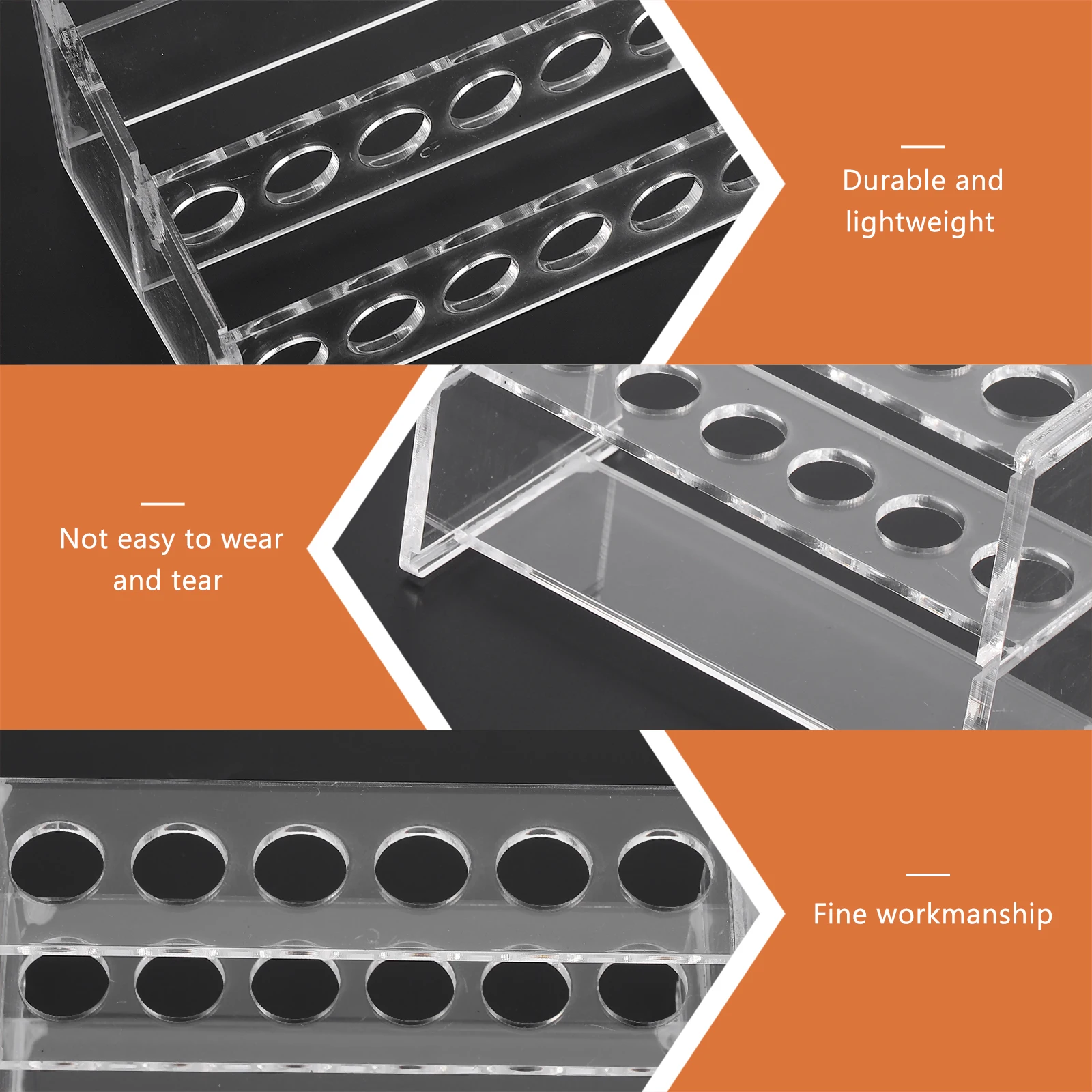 Durable and lightweight

Not easy to wear and tear

Fine workmanship